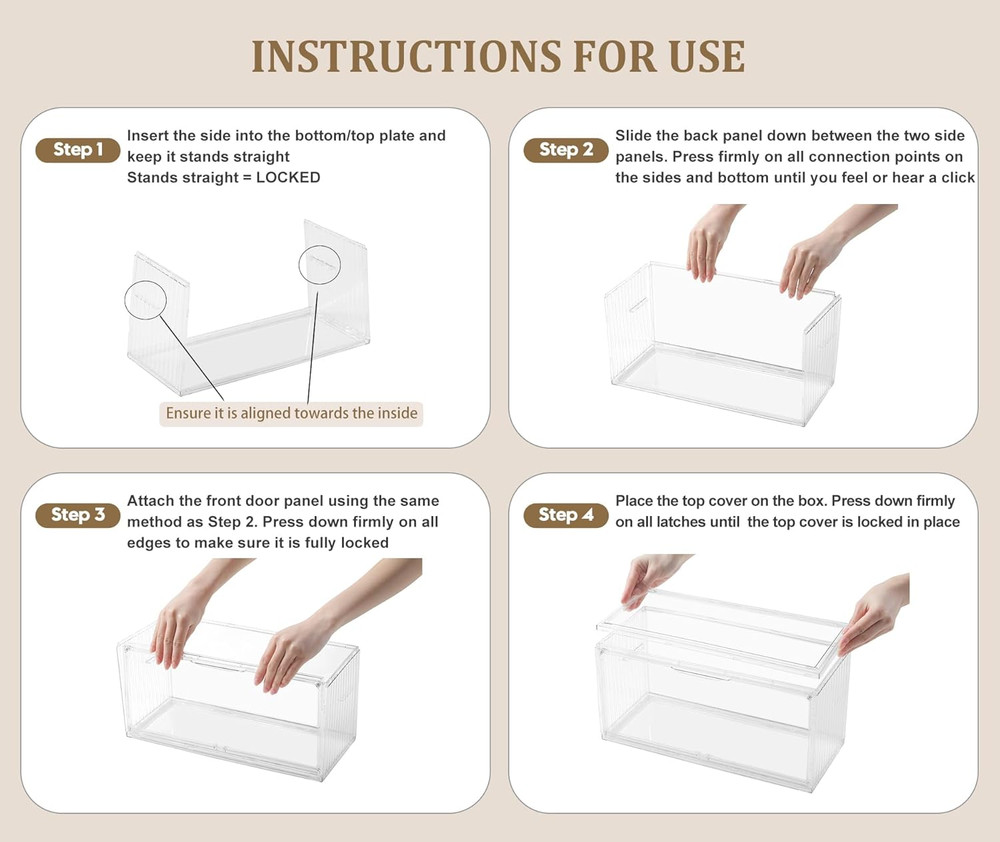 INSTRUCTIONS FOR USE

Step 1
Insert the side into the bottom/top plate and keep it stands straight
Stands straight = LOCKED

Ensure it is aligned towards the inside

Step 2
Slide the back panel down between the two side panels. Press firmly on all connection points on the sides and bottom until you feel or hear a click

Step 3
Attach the front door panel using the same method as Step 2. Press down firmly on all edges to make sure it is fully locked

Step 4
Place the top cover on the box. Press down firmly on all latches until the top cover is locked in place