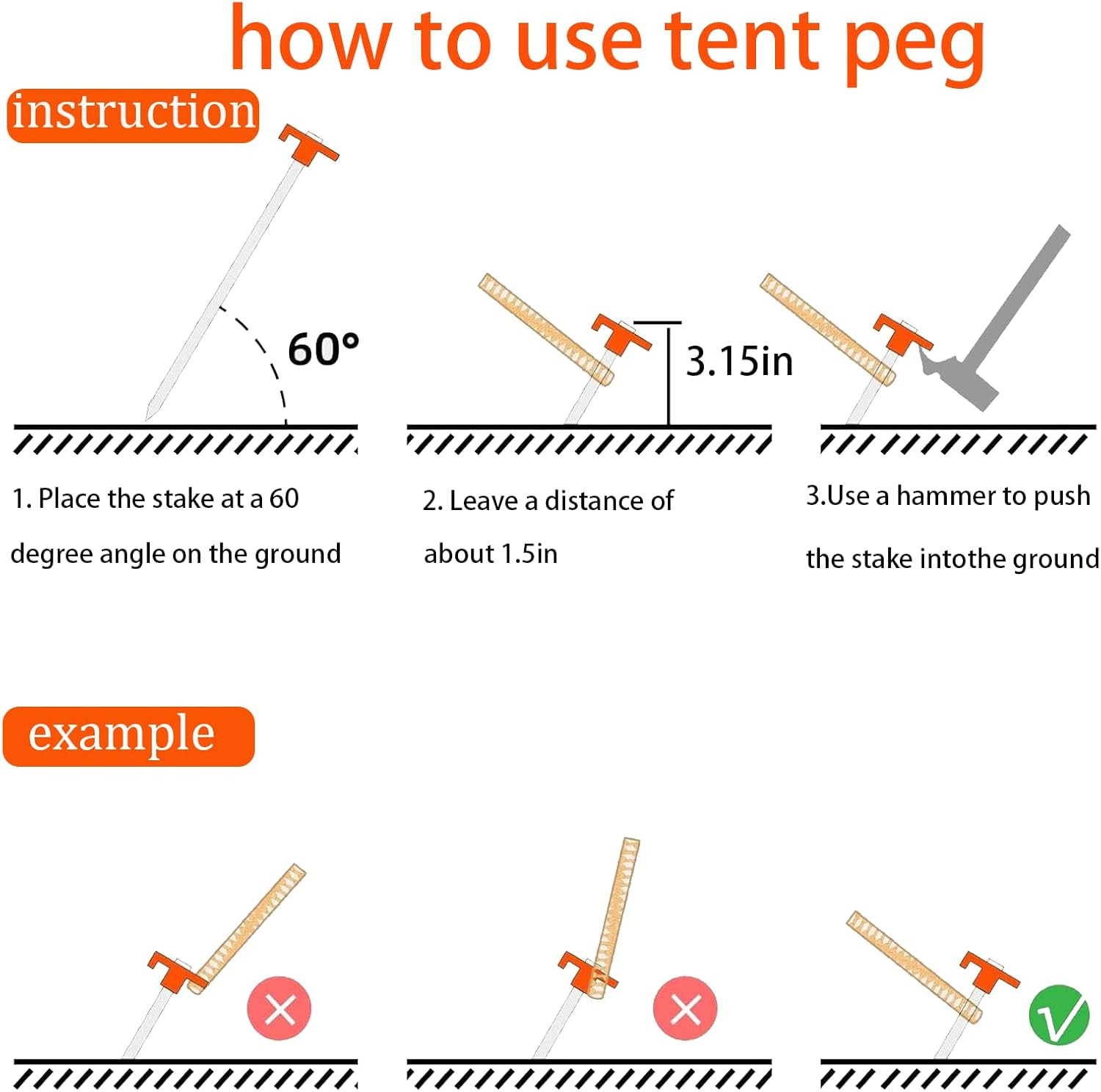 how to use tent peg

instruction

60°

3.15in

1. Place the stake at a 60 degree angle on the ground

2. Leave a distance of about 1.5in

3.Use a hammer to push the stake intothe ground

example