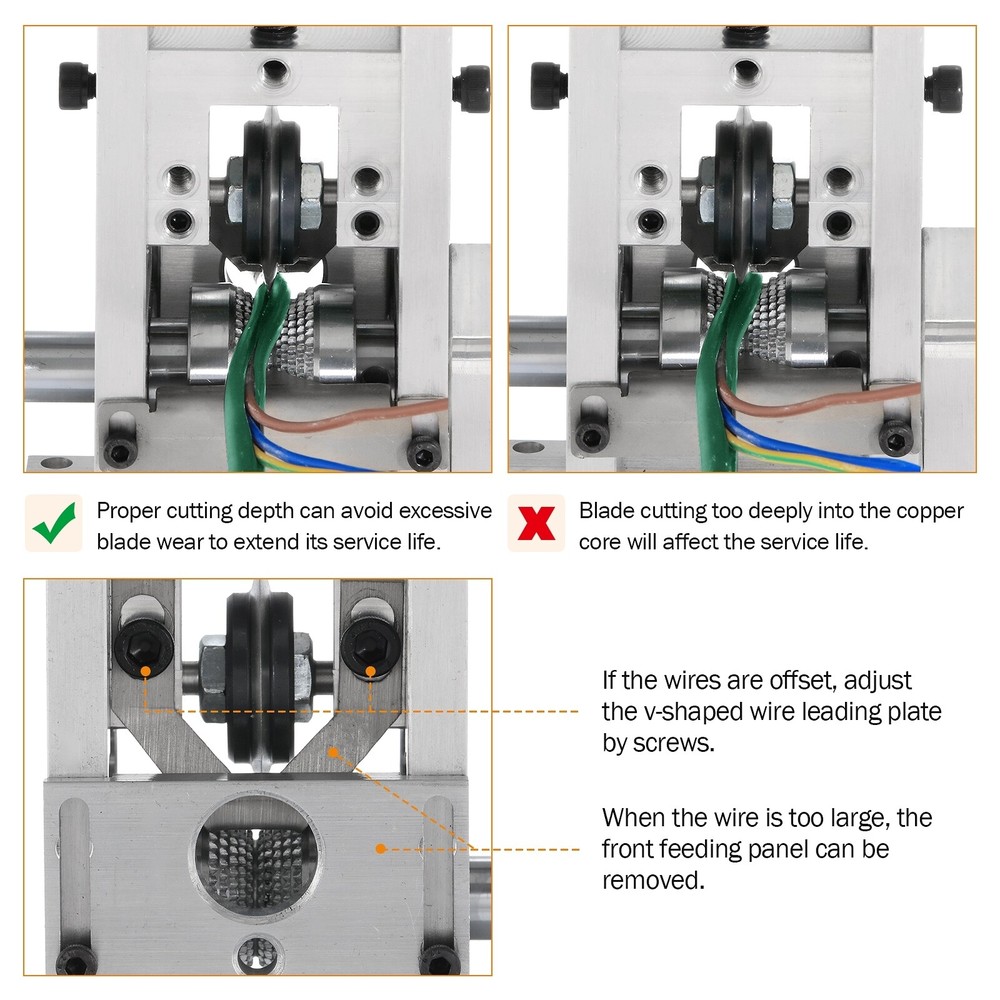 Proper cutting depth can avoid excessive blade wear to extend its service life.

Blade cutting too deeply into the copper core will affect the service life.

If the wires are offset, adjust the v-shaped wire leading plate by screws.

When the wire is too large, the front feeding panel can be removed.