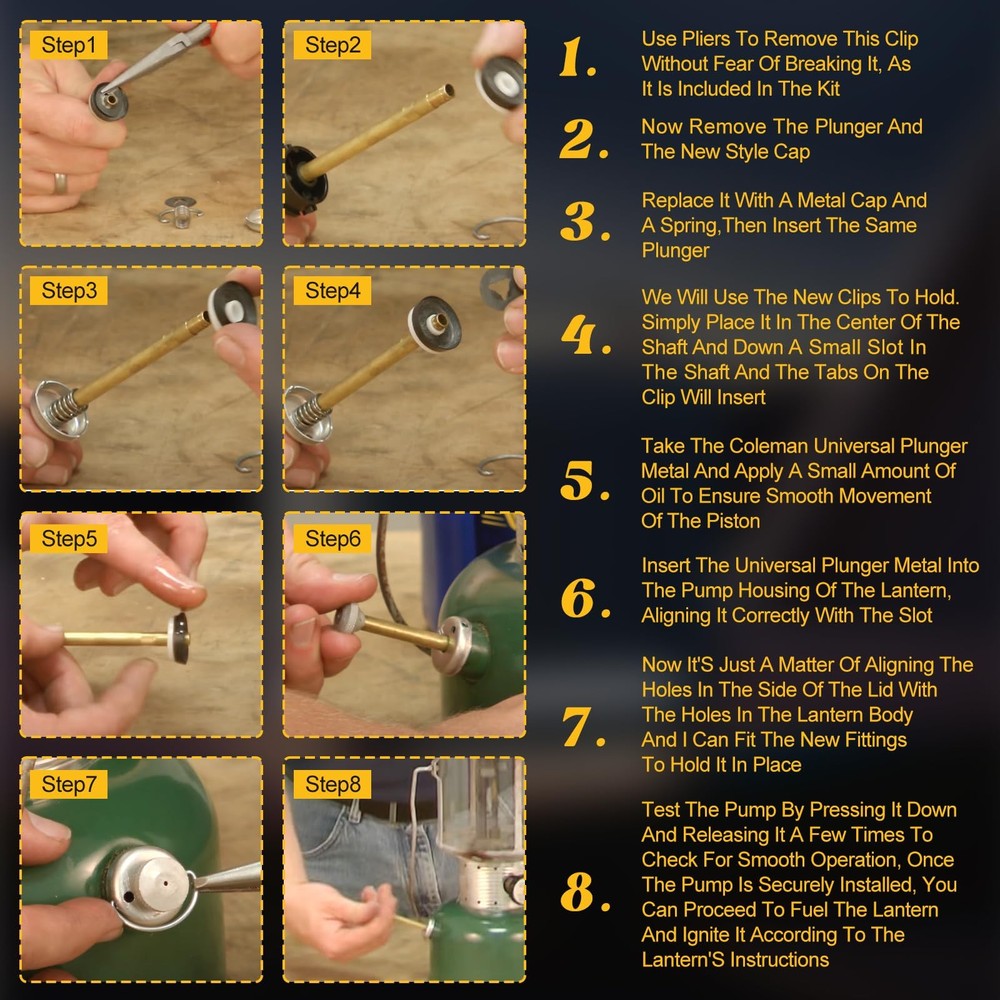 Step1

Step2

Step3

Step4

Step5

Step6

Step7

Step8

1. Use Pliers To Remove This Clip Without Fear Of Breaking It, As It Is Included In The Kit

2. Now Remove The Plunger And The New Style Cap

3. Replace It With A Metal Cap And A Spring,Then Insert The Same Plunger

4. We Will Use The New Clips To Hold. Simply Place It In The Center Of The Shaft And Down A Small Slot In The Shaft And The Tabs On The Clip Will Insert

5. Take The Coleman Universal Plunger Metal And Apply A Small Amount Of Oil To Ensure Smooth Movement Of The Piston

6. Insert The Universal Plunger Metal Into The Pump Housing Of The Lantern, Aligning It Correctly With The Slot

7. Now It'S Just A Matter Of Aligning The Holes In The Side Of The Lid With The Holes In The Lantern Body And I Can Fit The New Fittings To Hold It In Place

8. Test The Pump By Pressing It Down And Releasing It A Few Times To Check For Smooth Operation, Once The Pump Is Securely Installed, You Can Proceed To Fuel The Lantern And Ignite It According To The Lantern'S Instructions