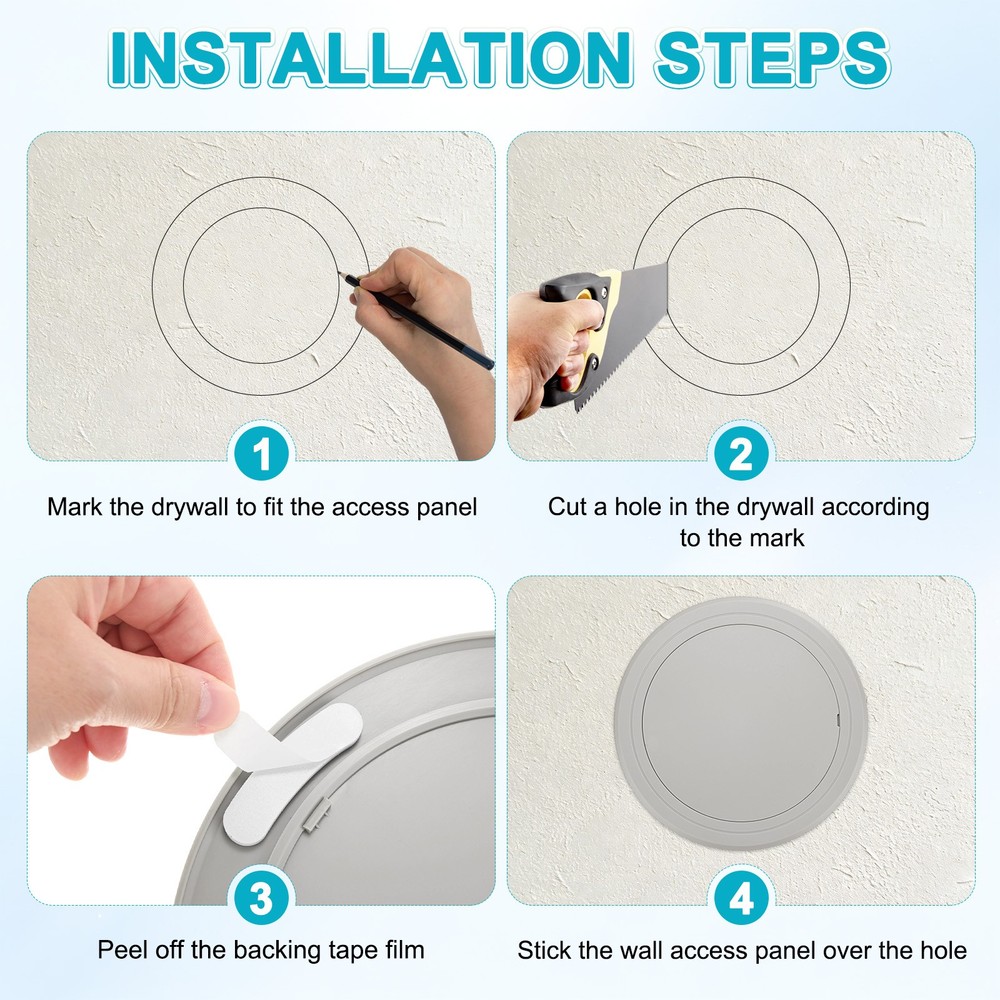 INSTALLATION STEPS

1

Mark the drywall to fit the access panel

2

Cut a hole in the drywall according to the mark

3

Peel off the backing tape film

4

Stick the wall access panel over the hole