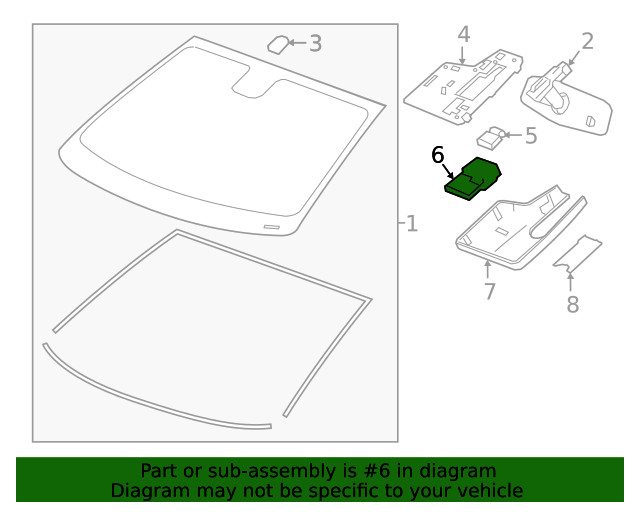 3
4
2
5
6
1
7
8
Part or sub-assembly is #6 in diagram
Diagram may not be specific to your vehicle