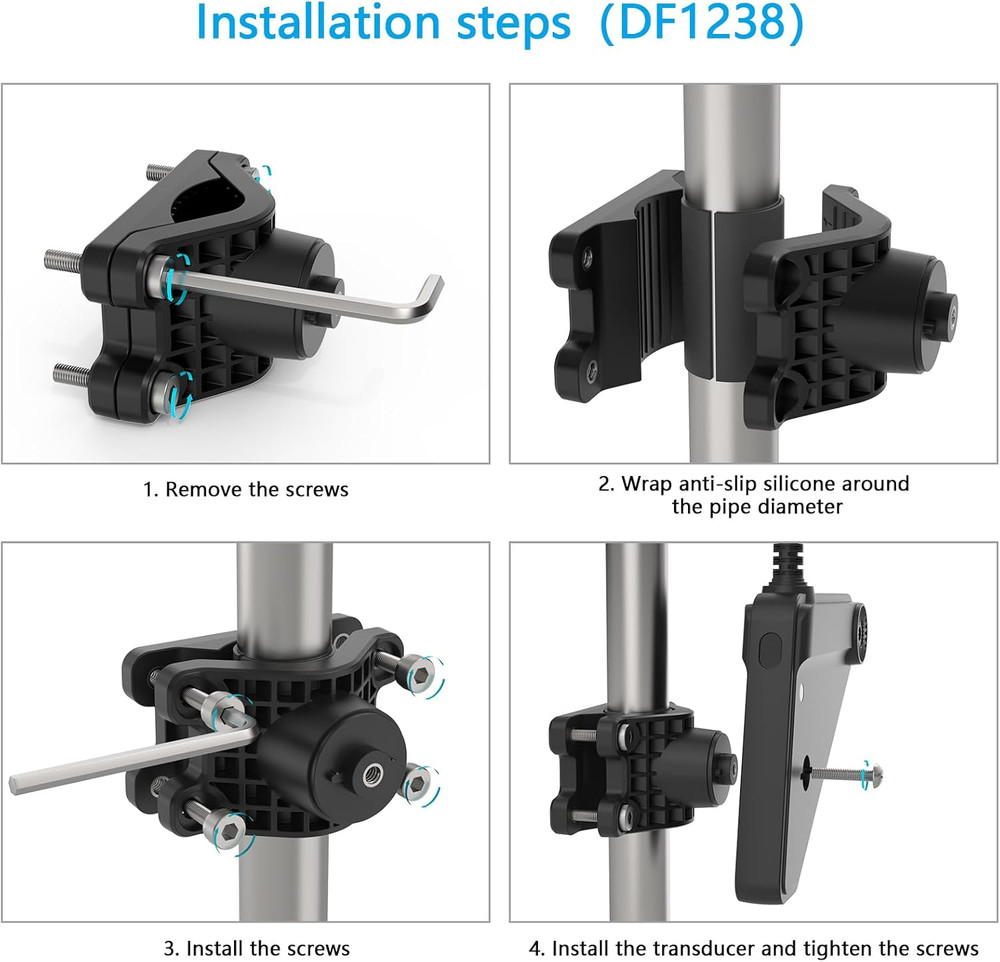 Installation steps（DF1238）

1. Remove the screws

2. Wrap anti-slip silicone around the pipe diameter

3. Install the screws

4. Install the transducer and tighten the screws