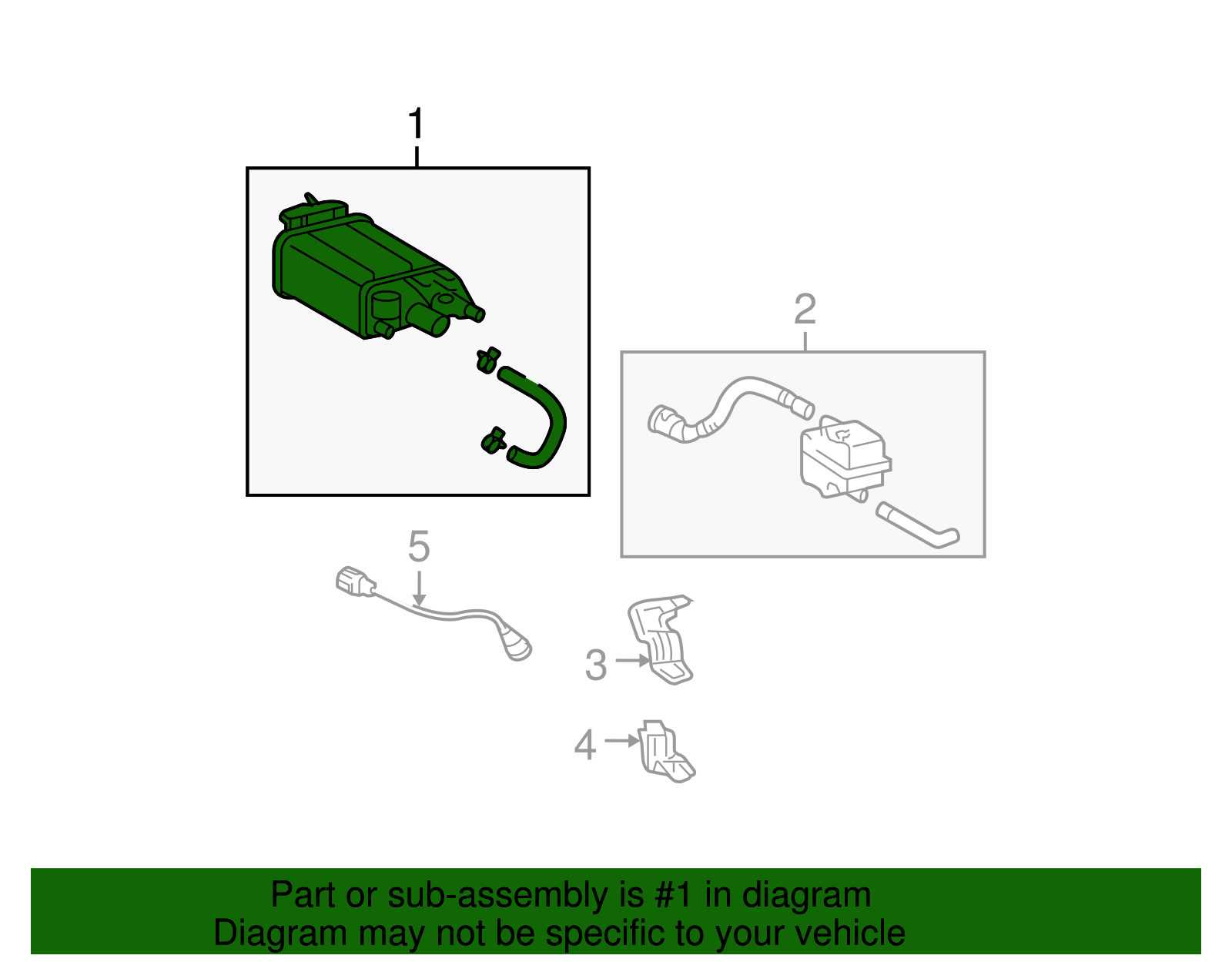 1

2

5

3

4

Part or sub-assembly is #1 in diagram
Diagram may not be specific to your vehicle