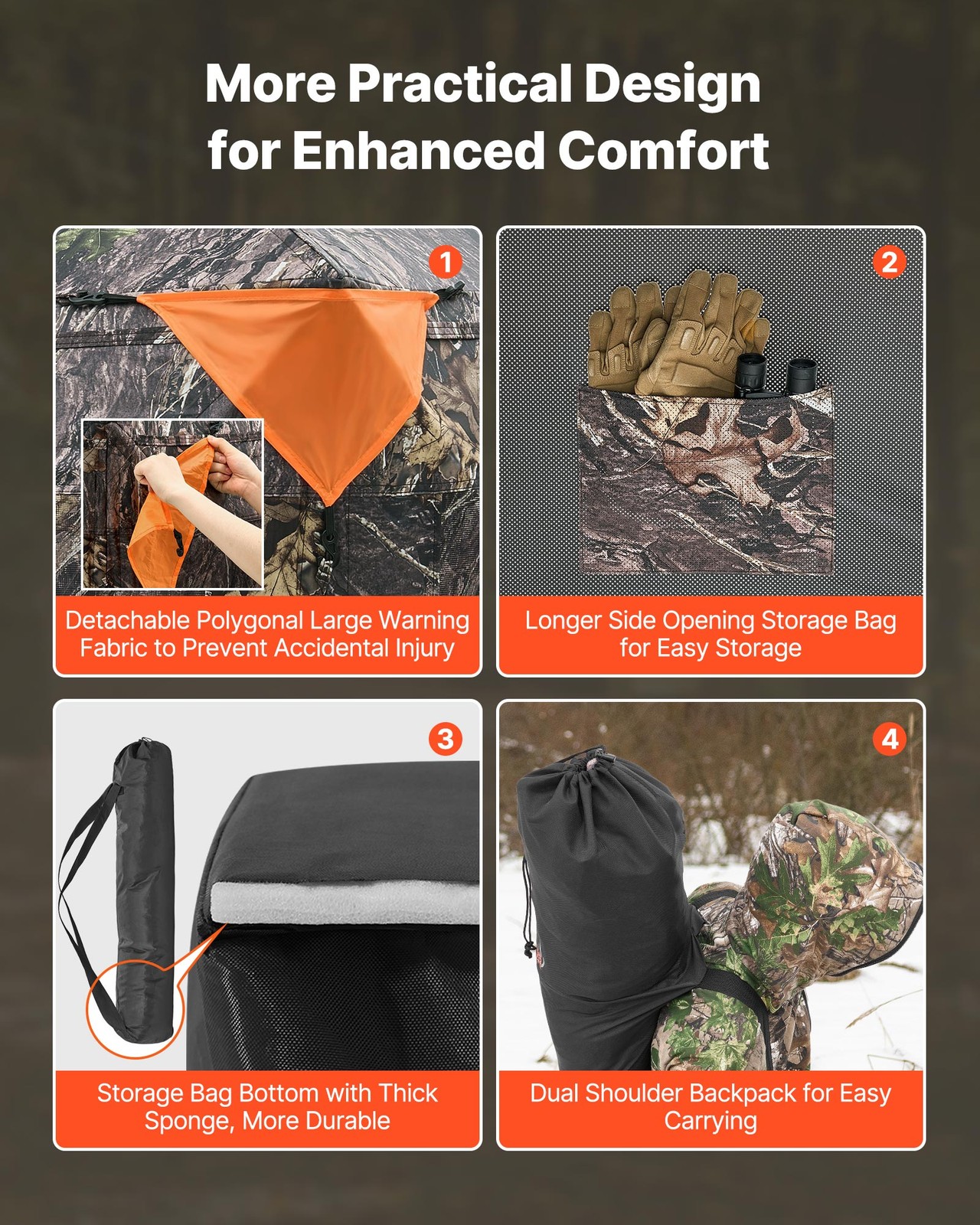 More Practical Design for Enhanced Comfort

1

Detachable Polygonal Large Warning Fabric to Prevent Accidental Injury

2

Longer Side Opening Storage Bag for Easy Storage

3

Storage Bag Bottom with Thick Sponge, More Durable

4

Dual Shoulder Backpack for Easy Carrying