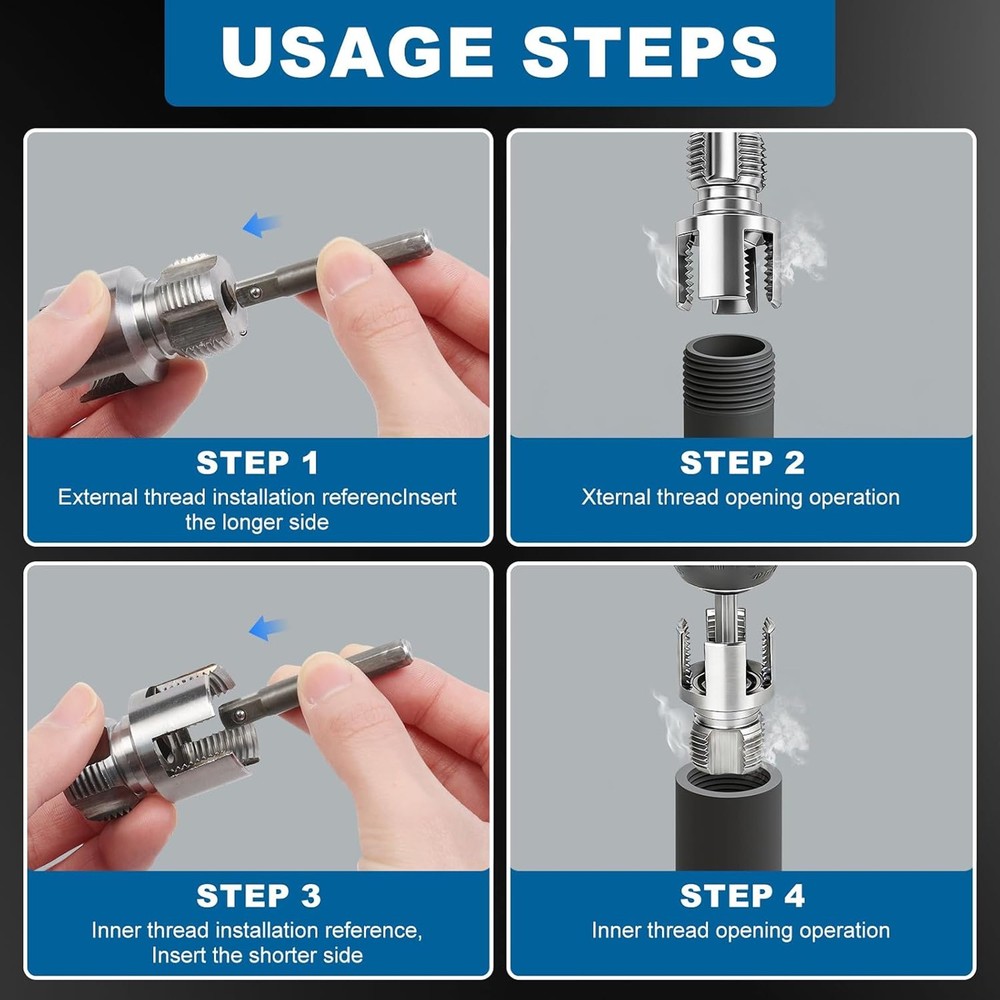 USAGE STEPS

STEP 1
External thread installation referencInsert the longer side

STEP 2
Xternal thread opening operation

STEP 3
Inner thread installation reference, Insert the shorter side

STEP 4
Inner thread opening operation