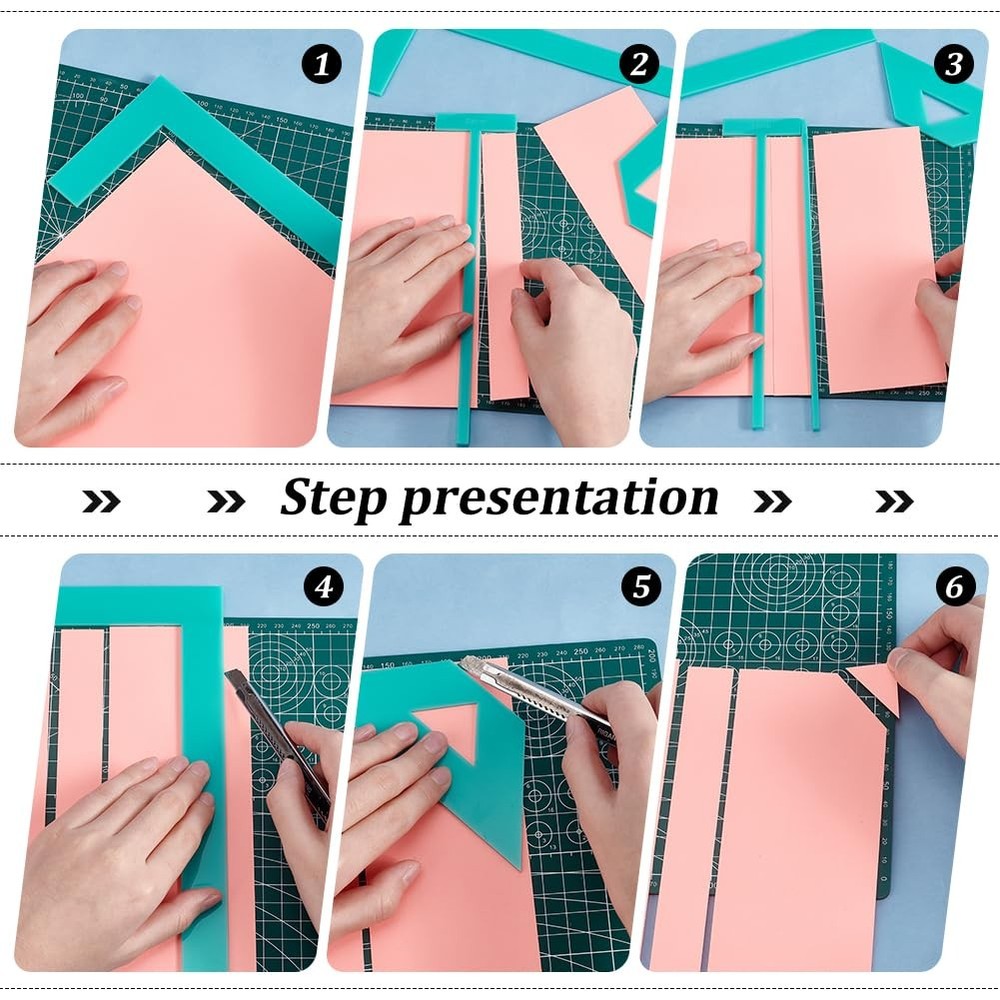 1

2

3

» » Step presentation » »

4

5

6