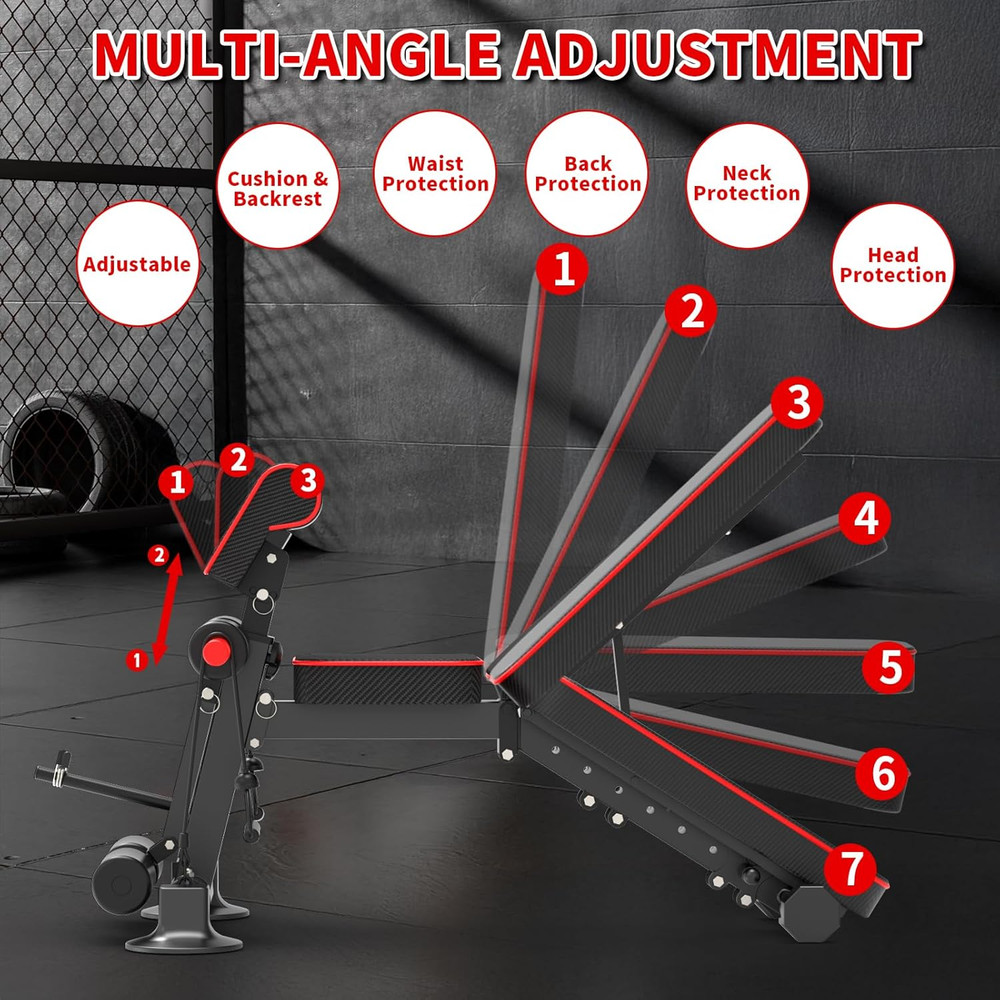 MULTI-ANGLE ADJUSTMENT

Adjustable

Cushion & Backrest

Waist Protection

Back Protection

Neck Protection

Head Protection

1
2
3
4
5
6
7

1
2
3

2
1