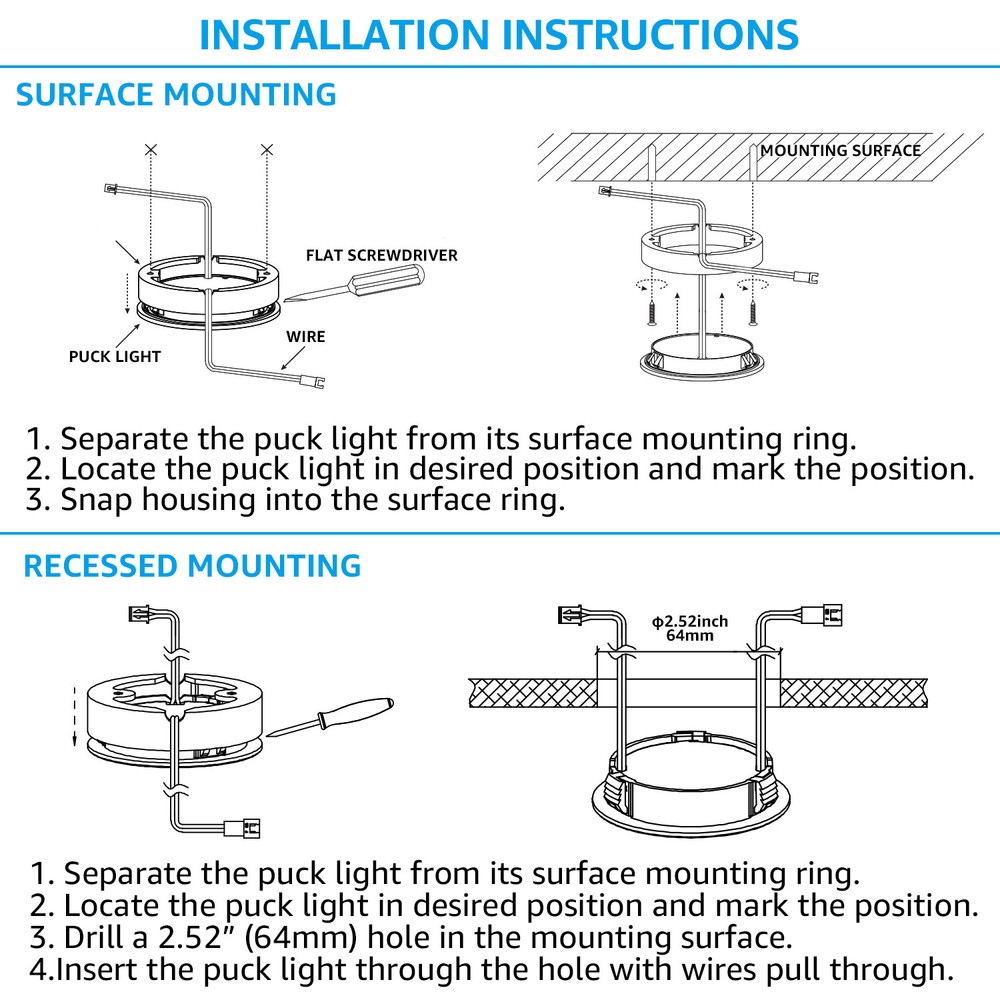 INSTALLATION INSTRUCTIONS

SURFACE MOUNTING

FLAT SCREWDRIVER

PUCK LIGHT

WIRE

MOUNTING SURFACE

1. Separate the puck light from its surface mounting ring.
2. Locate the puck light in desired position and mark the position.
3. Snap housing into the surface ring.

RECESSED MOUNTING

ϕ2.52inch
64mm

1. Separate the puck light from its surface mounting ring.
2. Locate the puck light in desired position and mark the position.
3. Drill a 2.52" (64mm) hole in the mounting surface.
4.Insert the puck light through the hole with wires pull through.