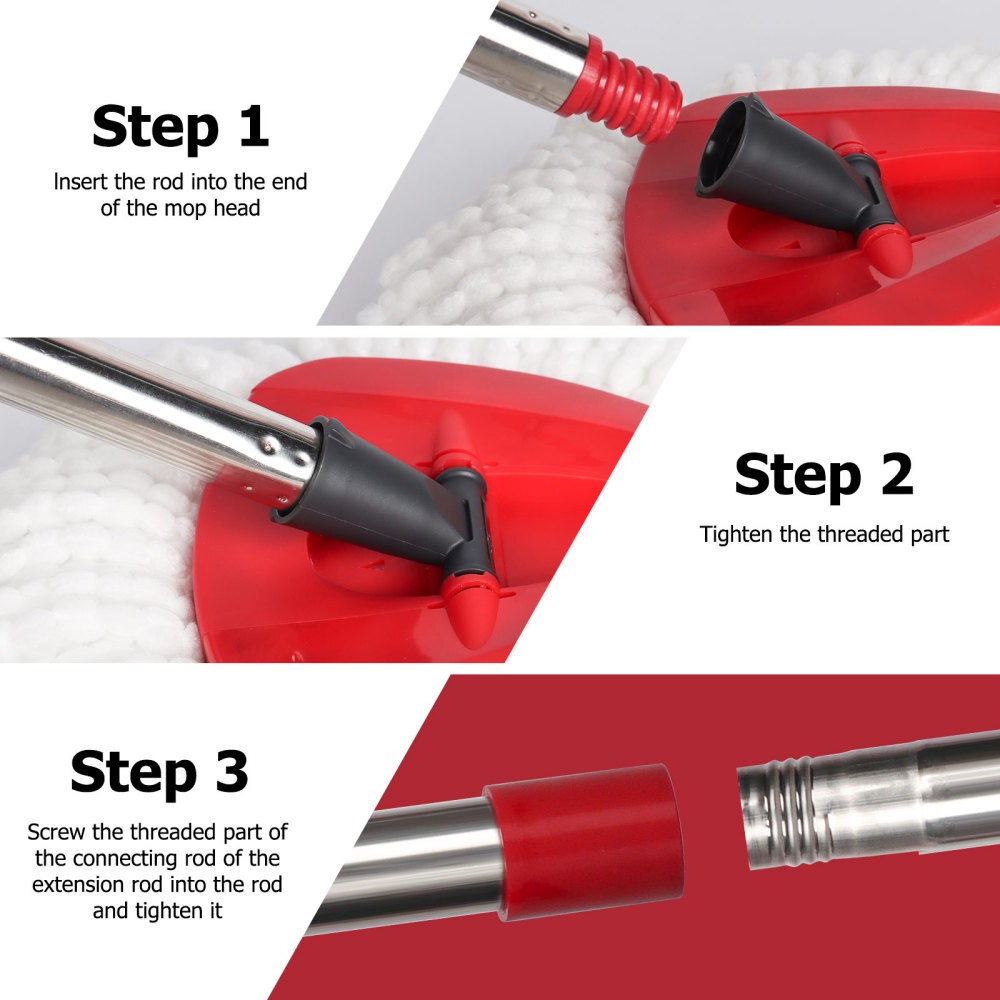 Step 1
Insert the rod into the end of the mop head

Step 2
Tighten the threaded part

Step 3
Screw the threaded part of the connecting rod of the extension rod into the rod and tighten it