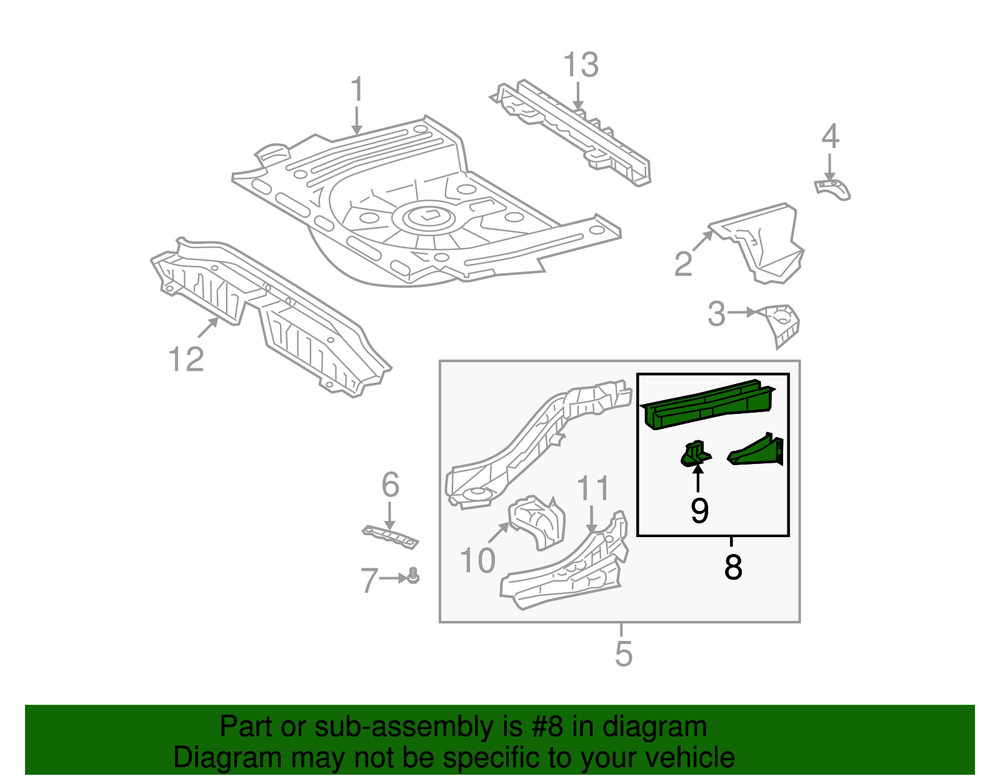 1
13
4
2
3
12
6
7
10
11
9
8
5

Part or sub-assembly is #8 in diagram
Diagram may not be specific to your vehicle