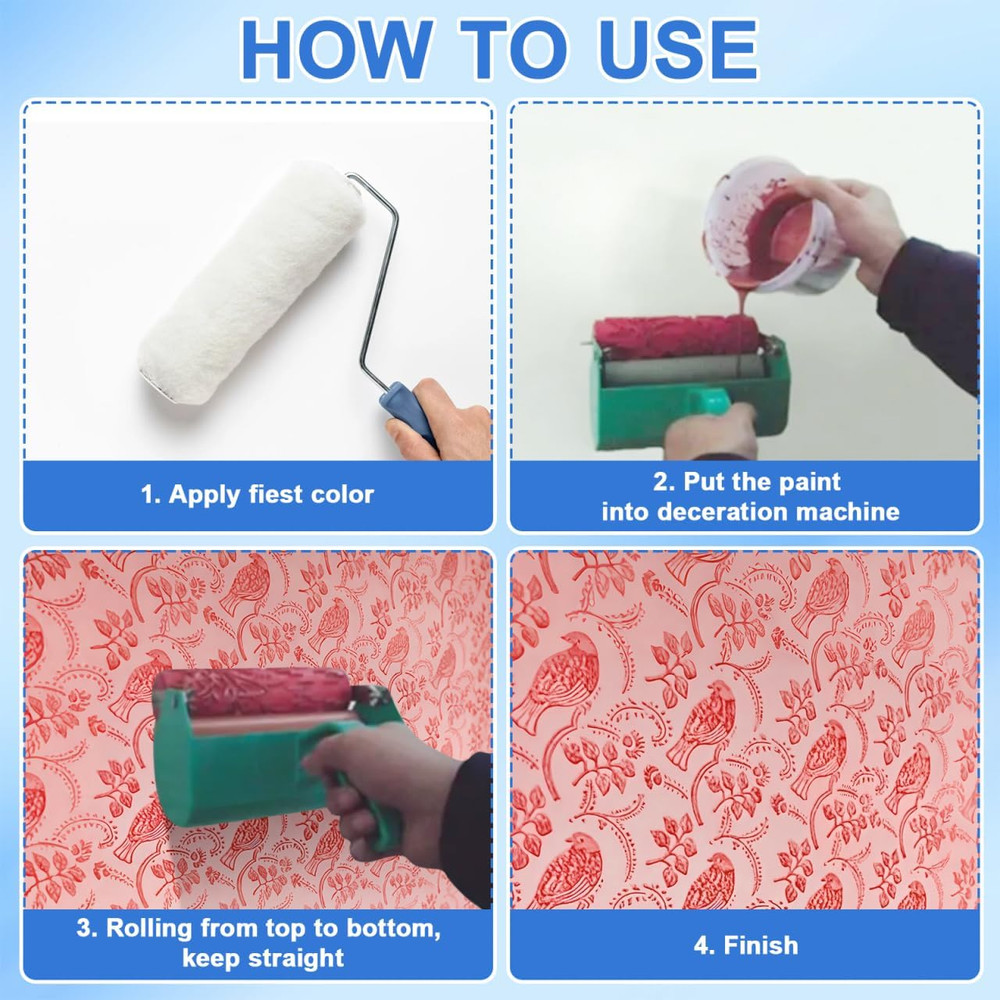 HOW TO USE

1. Apply fiest color

2. Put the paint into deceration machine

3. Rolling from top to bottom, keep straight

4. Finish