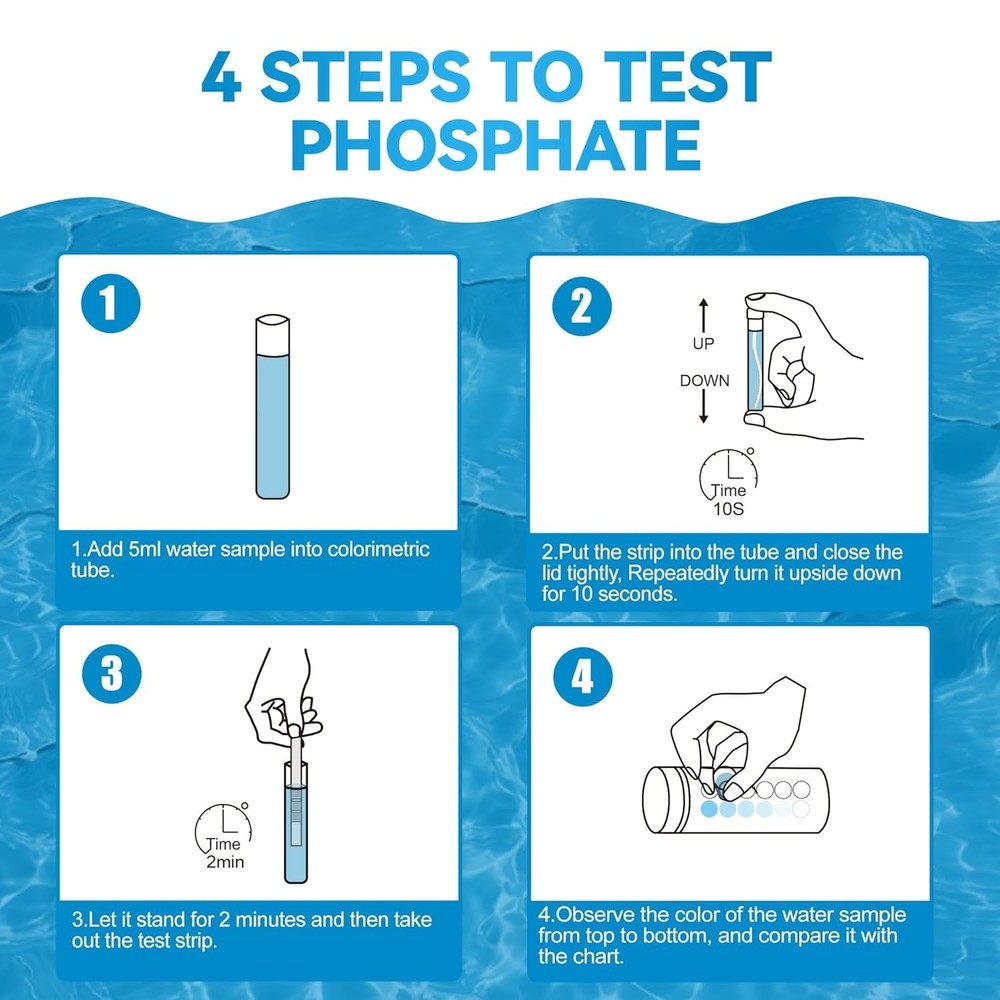 4 STEPS TO TEST PHOSPHATE

1

1.Add 5ml water sample into colorimetric tube.

2

UP

DOWN

Time
10S

2.Put the strip into the tube and close the lid tightly, Repeatedly turn it upside down for 10 seconds.

3

Time
2min

3.Let it stand for 2 minutes and then take out the test strip.

4

4.Observe the color of the water sample from top to bottom, and compare it with the chart.