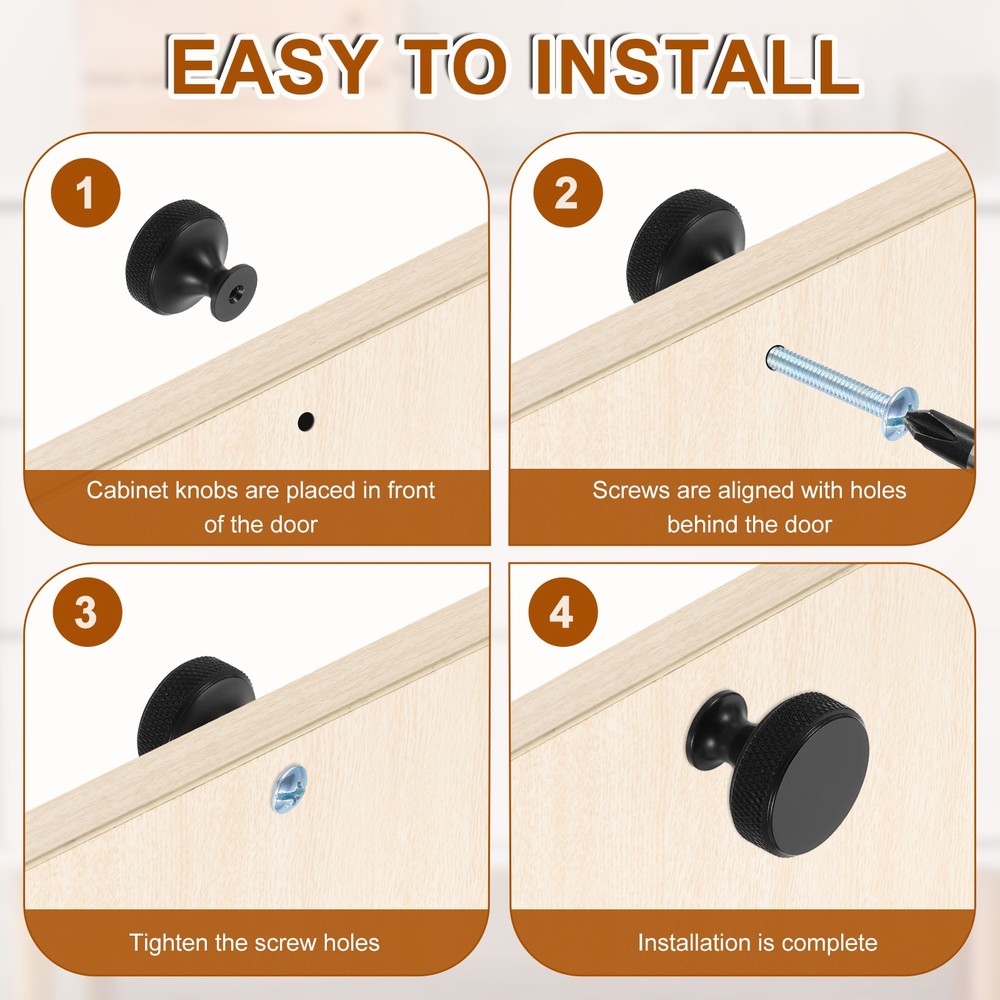 EASY TO INSTALL

1

Cabinet knobs are placed in front of the door

2

Screws are aligned with holes behind the door

3

Tighten the screw holes

4

Installation is complete