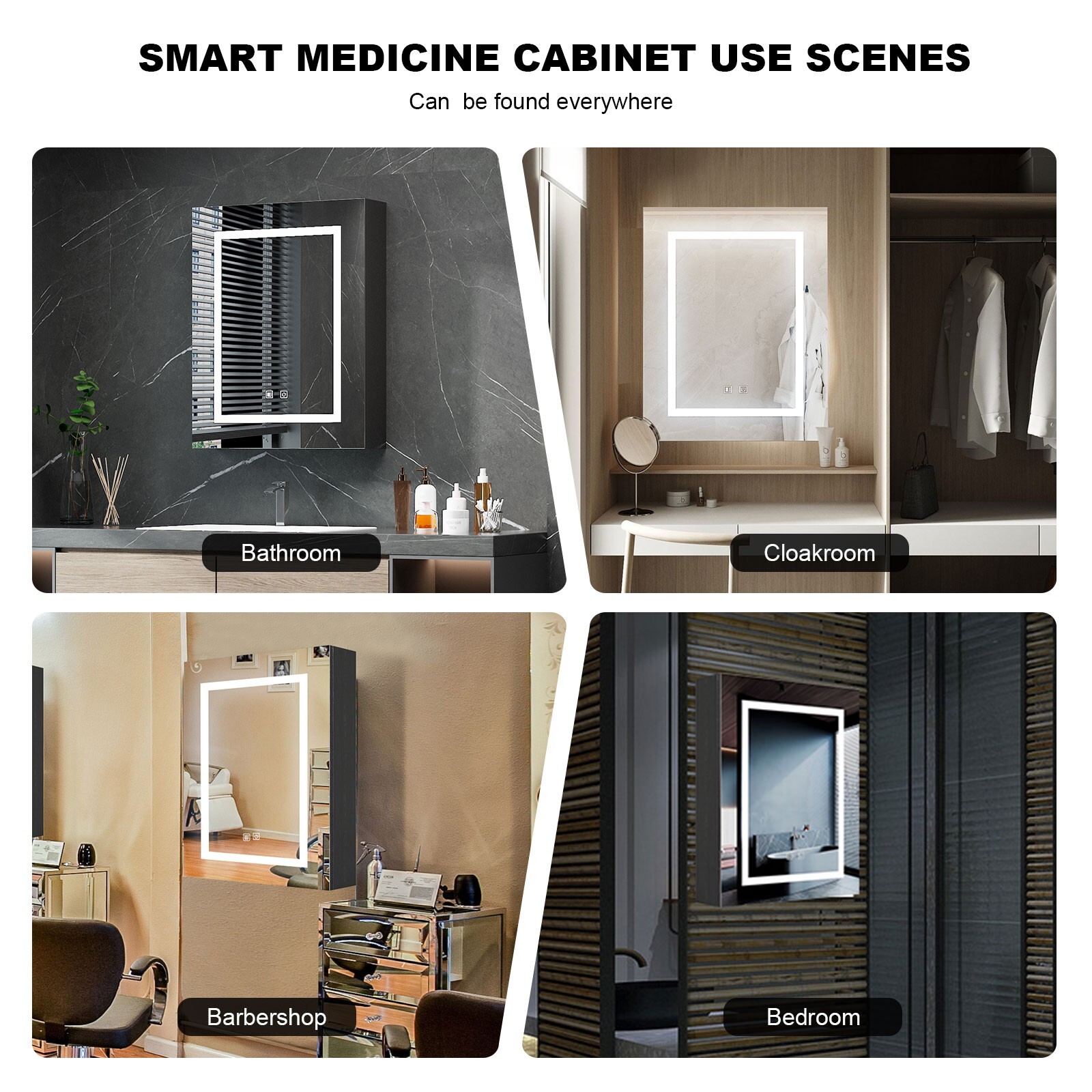 SMART MEDICINE CABINET USE SCENES

Can be found everywhere

Bathroom

Cloakroom

Barbershop

Bedroom