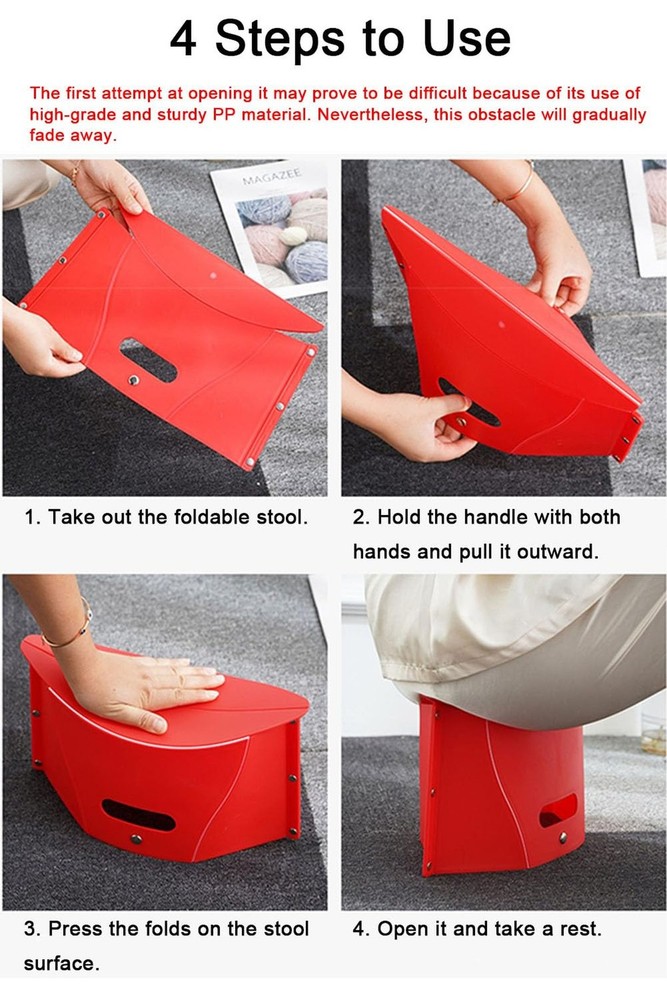 4 Steps to Use

The first attempt at opening it may prove to be difficult because of its use of high-grade and sturdy PP material. Nevertheless, this obstacle will gradually fade away.

MAGAZEE

1. Take out the foldable stool.

2. Hold the handle with both hands and pull it outward.

3. Press the folds on the stool surface.

4. Open it and take a rest.