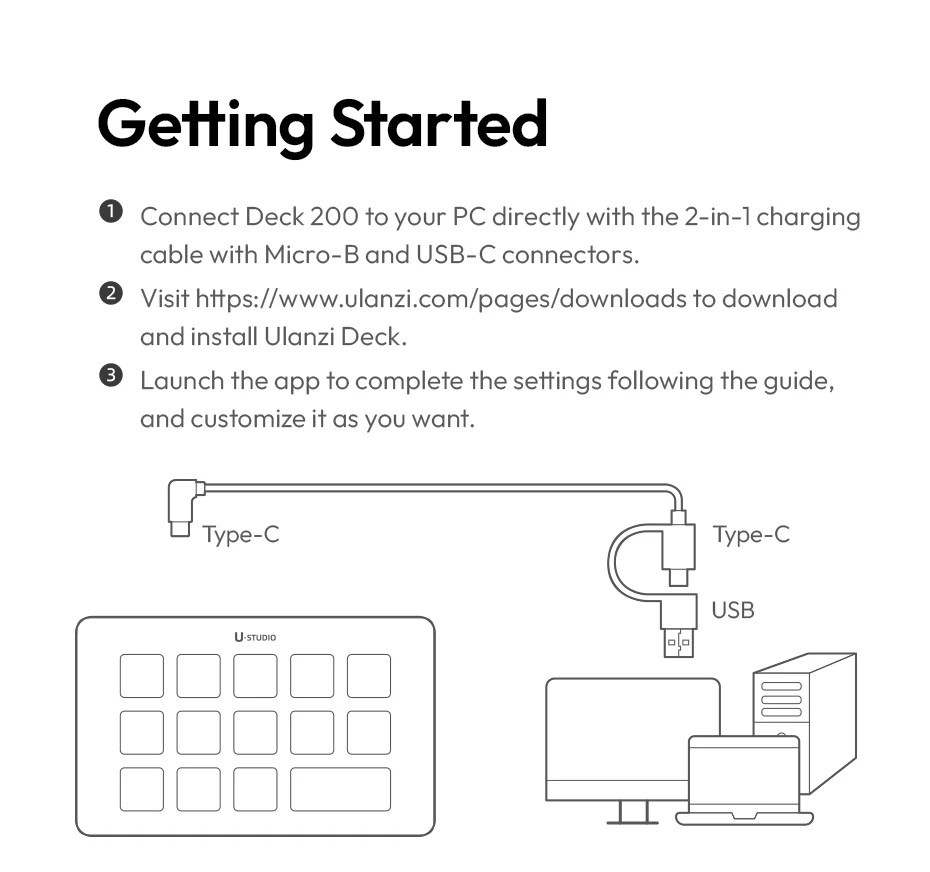 Getting Started

❶ Connect Deck 200 to your PC directly with the 2-in-1 charging cable with Micro-B and USB-C connectors.

❷ Visit https://www.ulanzi.com/pages/downloads to download and install Ulanzi Deck.

❸ Launch the app to complete the settings following the guide, and customize it as you want.

Type-C

Type-C

USB

U·STUDIO