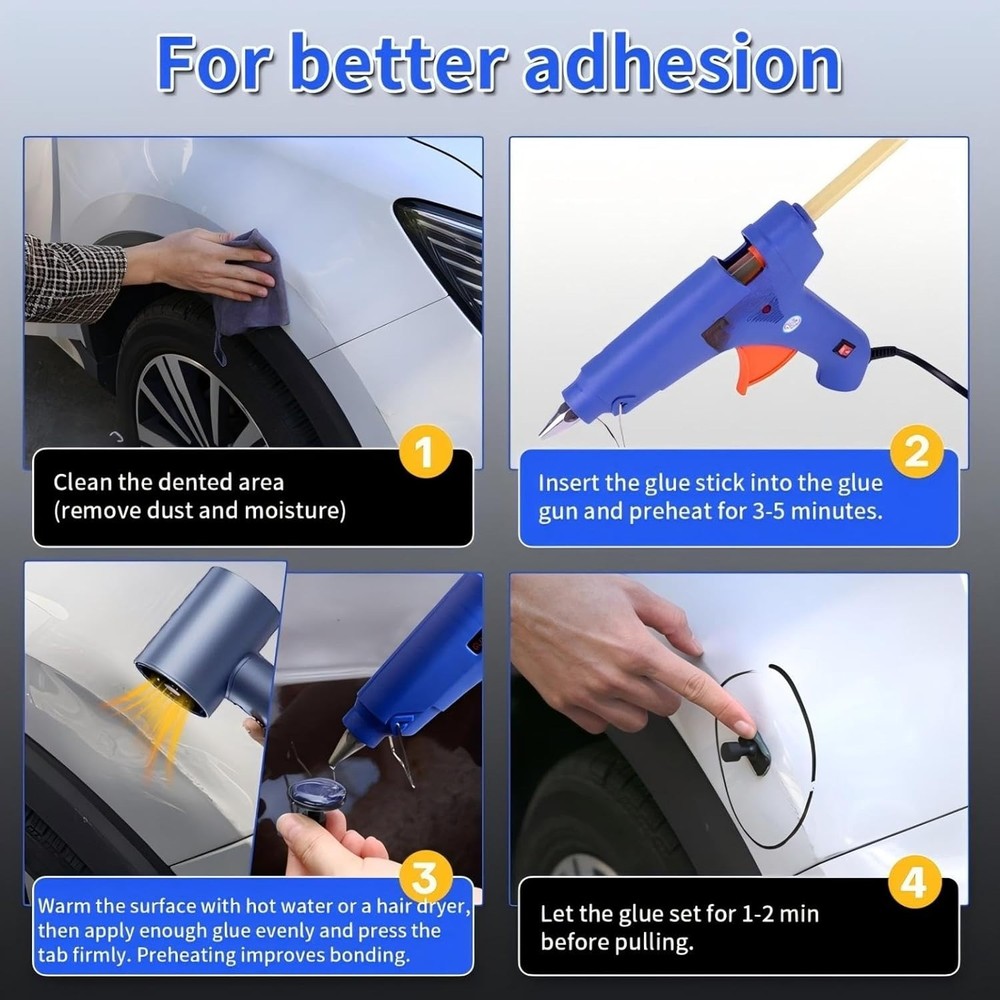 For better adhesion

1

Clean the dented area (remove dust and moisture)

2

Insert the glue stick into the glue gun and preheat for 3-5 minutes.

3

Warm the surface with hot water or a hair dryer, then apply enough glue evenly and press the tab firmly. Preheating improves bonding.

4

Let the glue set for 1-2 min before pulling.