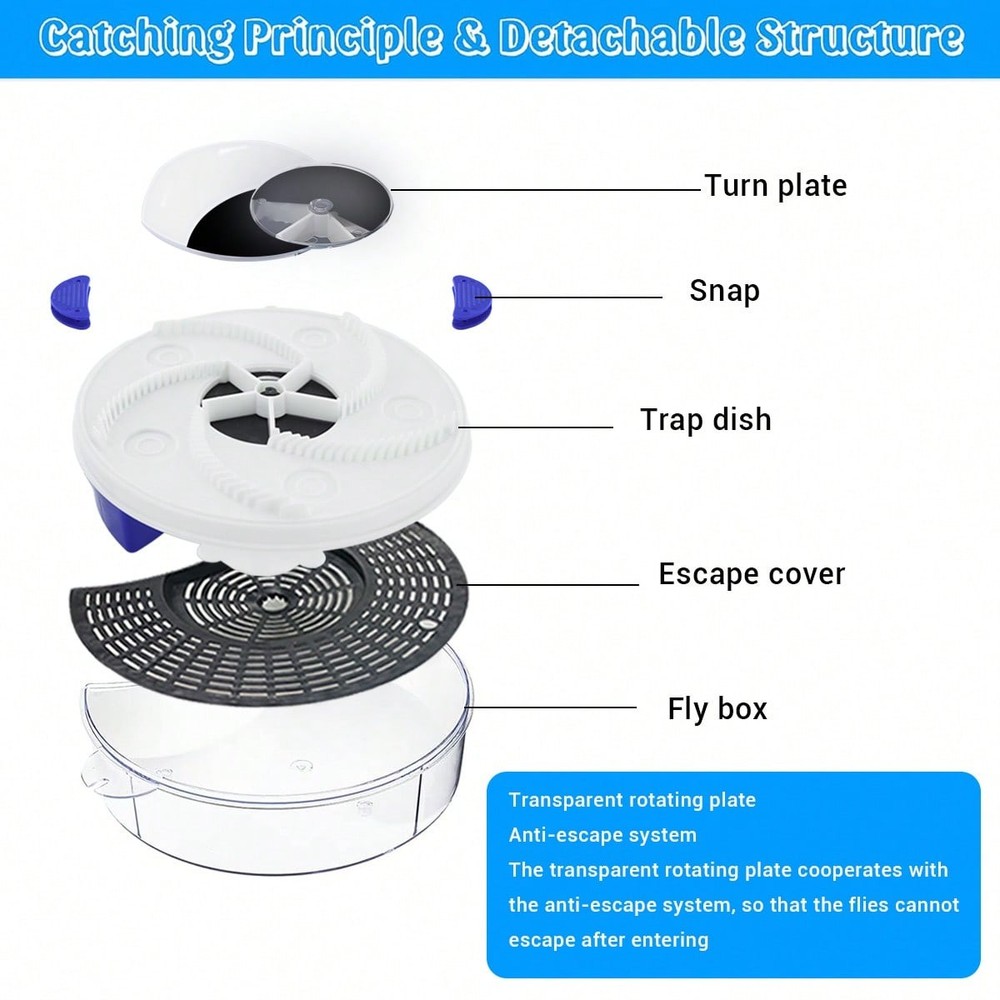 Catching Principle & Detachable Structure

Turn plate

Snap

Trap dish

Escape cover

Fly box

Transparent rotating plate
Anti-escape system
The transparent rotating plate cooperates with the anti-escape system, so that the flies cannot escape after entering