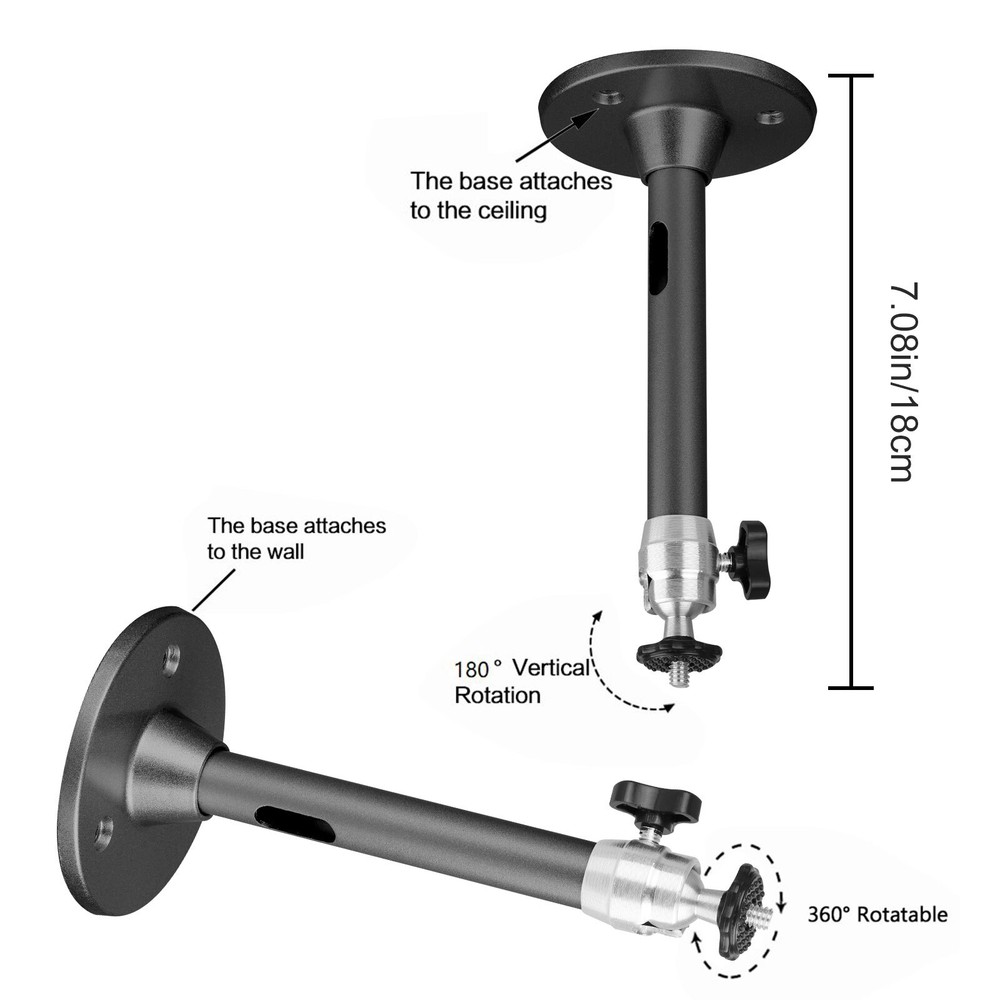 The base attaches to the ceiling

7.08in/18cm

The base attaches to the wall

180° Vertical Rotation

360° Rotatable