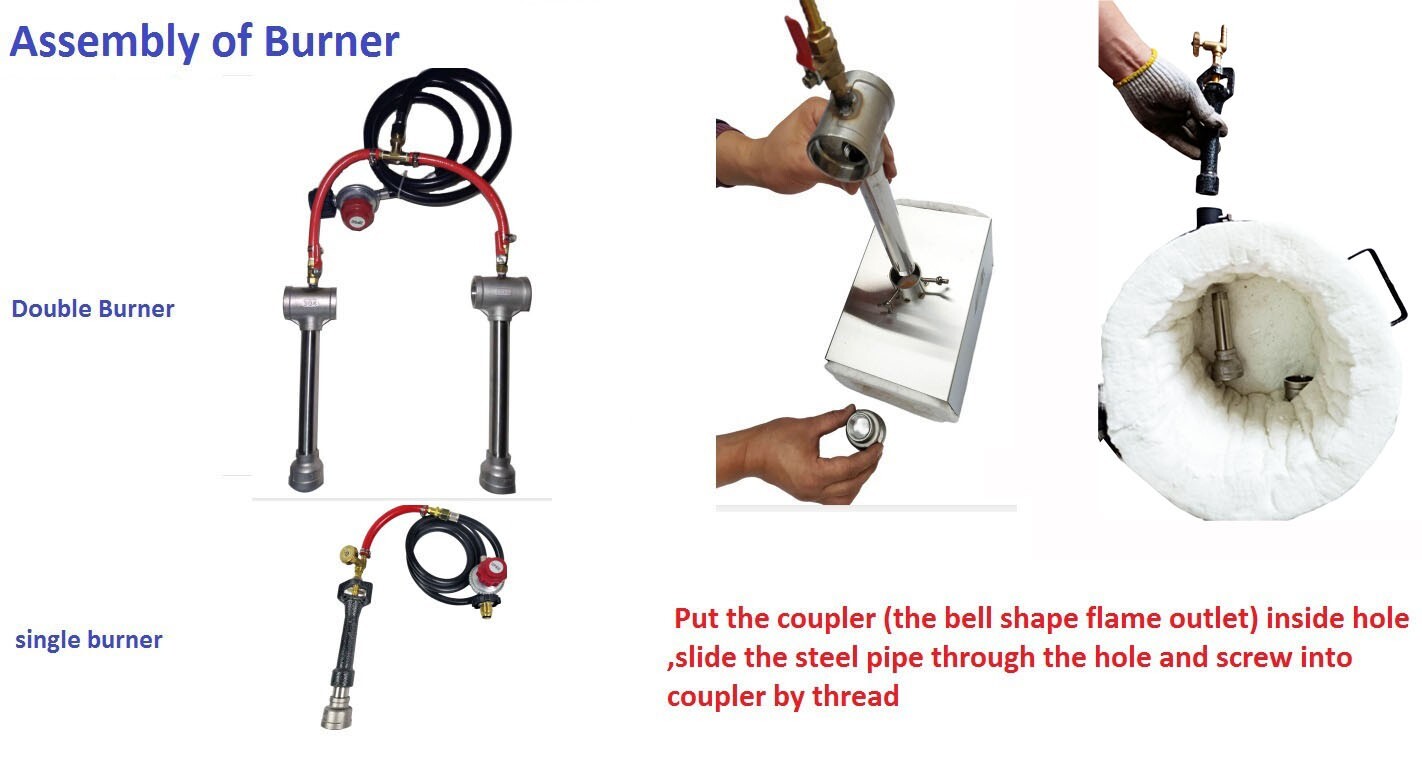 Assembly of Burner

Double Burner

single burner

Put the coupler (the bell shape flame outlet) inside hole ,slide the steel pipe through the hole and screw into coupler by thread