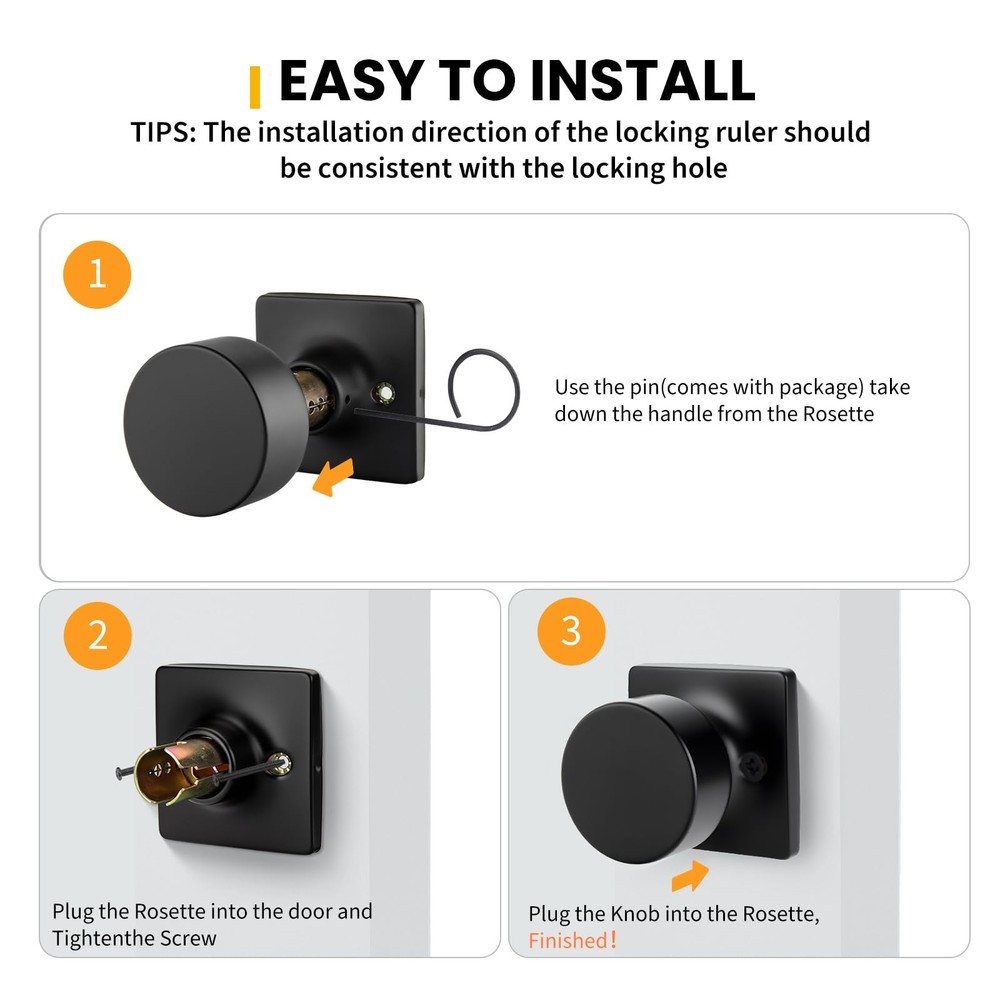 EASY TO INSTALL

TIPS: The installation direction of the locking ruler should be consistent with the locking hole

1

Use the pin(comes with package) take down the handle from the Rosette

2

Plug the Rosette into the door and Tightenthe Screw

3

Plug the Knob into the Rosette, Finished!