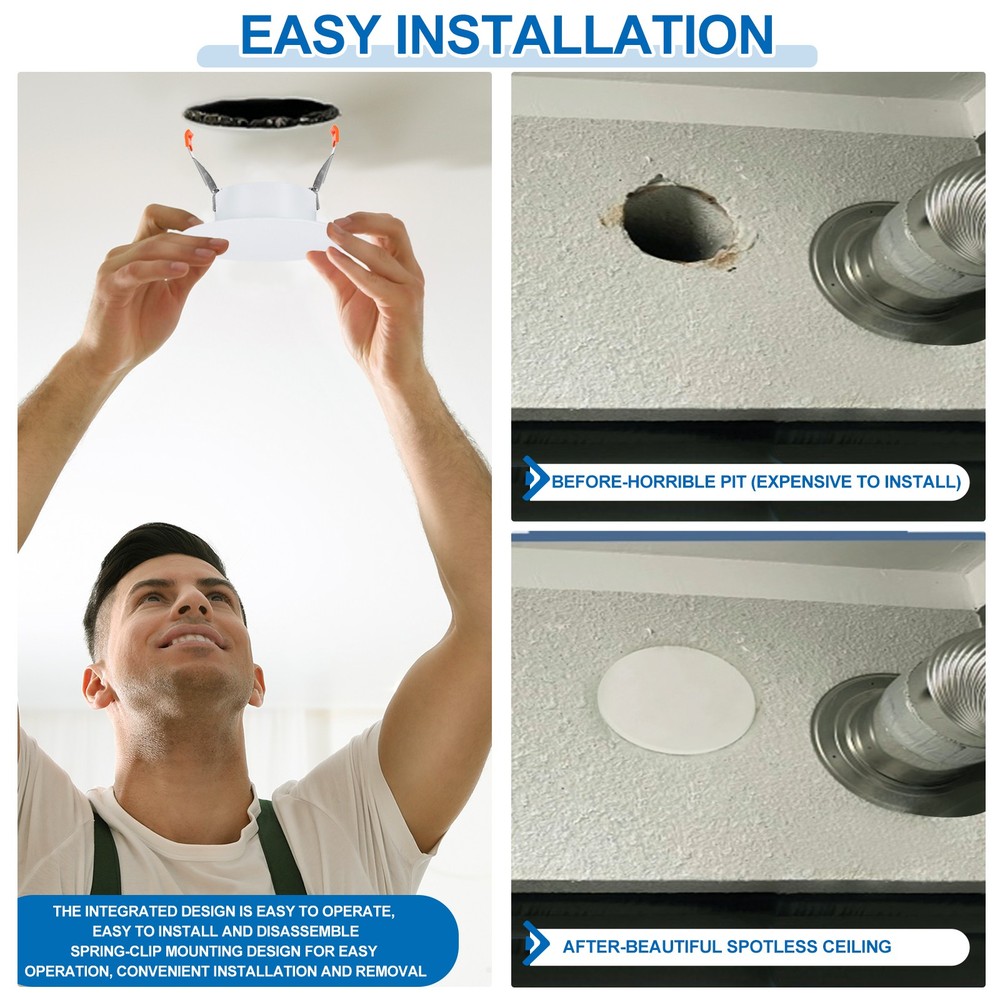 EASY INSTALLATION

THE INTEGRATED DESIGN IS EASY TO OPERATE, EASY TO INSTALL AND DISASSEMBLE SPRING-CLIP MOUNTING DESIGN FOR EASY OPERATION, CONVENIENT INSTALLATION AND REMOVAL

BEFORE-HORRIBLE PIT (EXPENSIVE TO INSTALL)

AFTER-BEAUTIFUL SPOTLESS CEILING