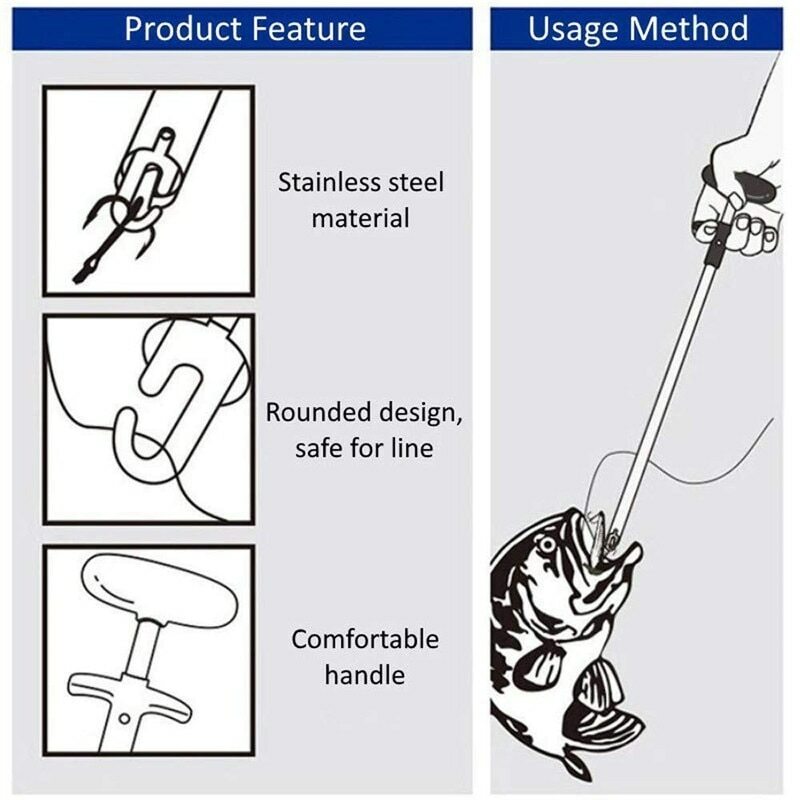 Product Feature

Stainless steel material

Rounded design, safe for line

Comfortable handle

Usage Method