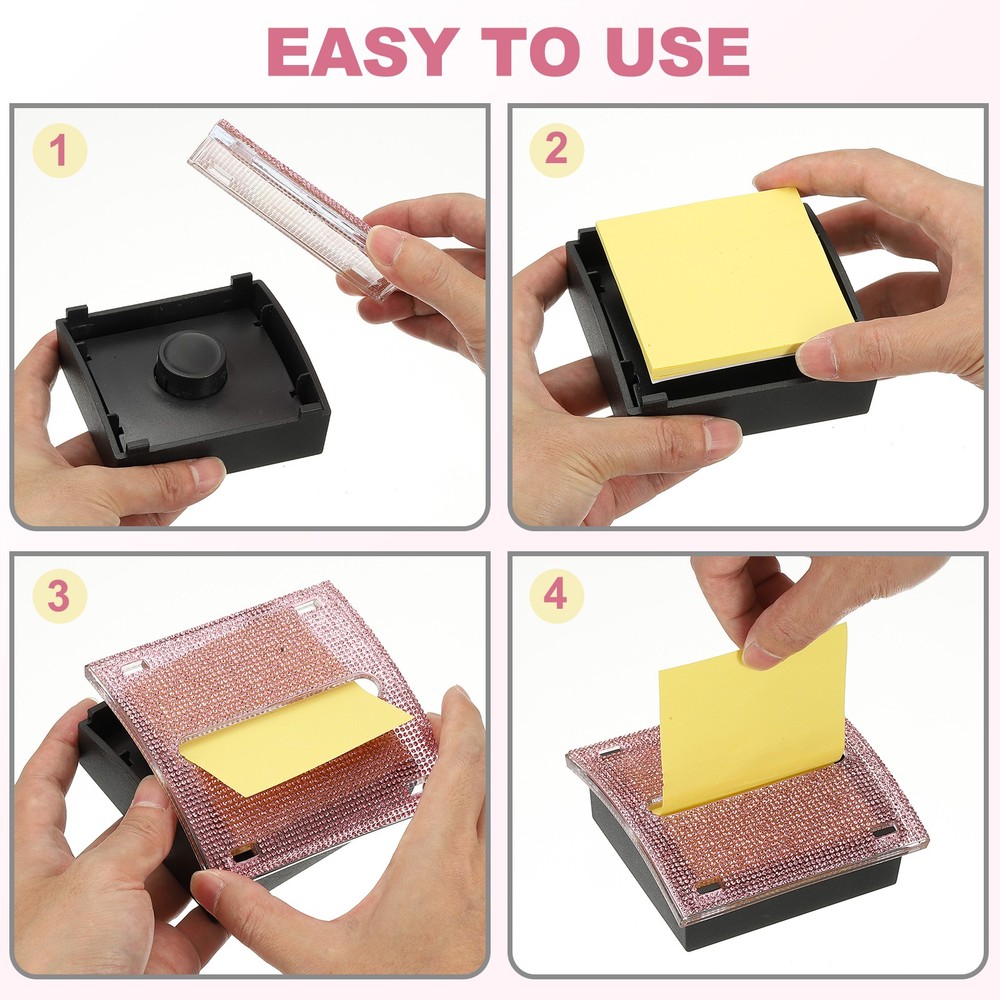 EASY TO USE

1

2

3

4