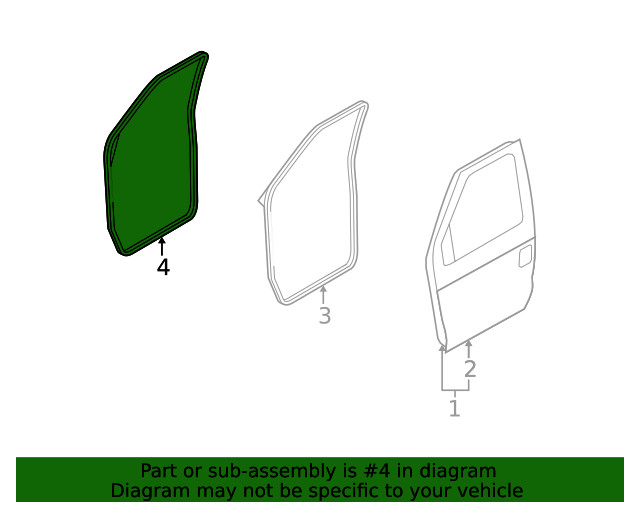 4

3

2

1

Part or sub-assembly is #4 in diagram
Diagram may not be specific to your vehicle