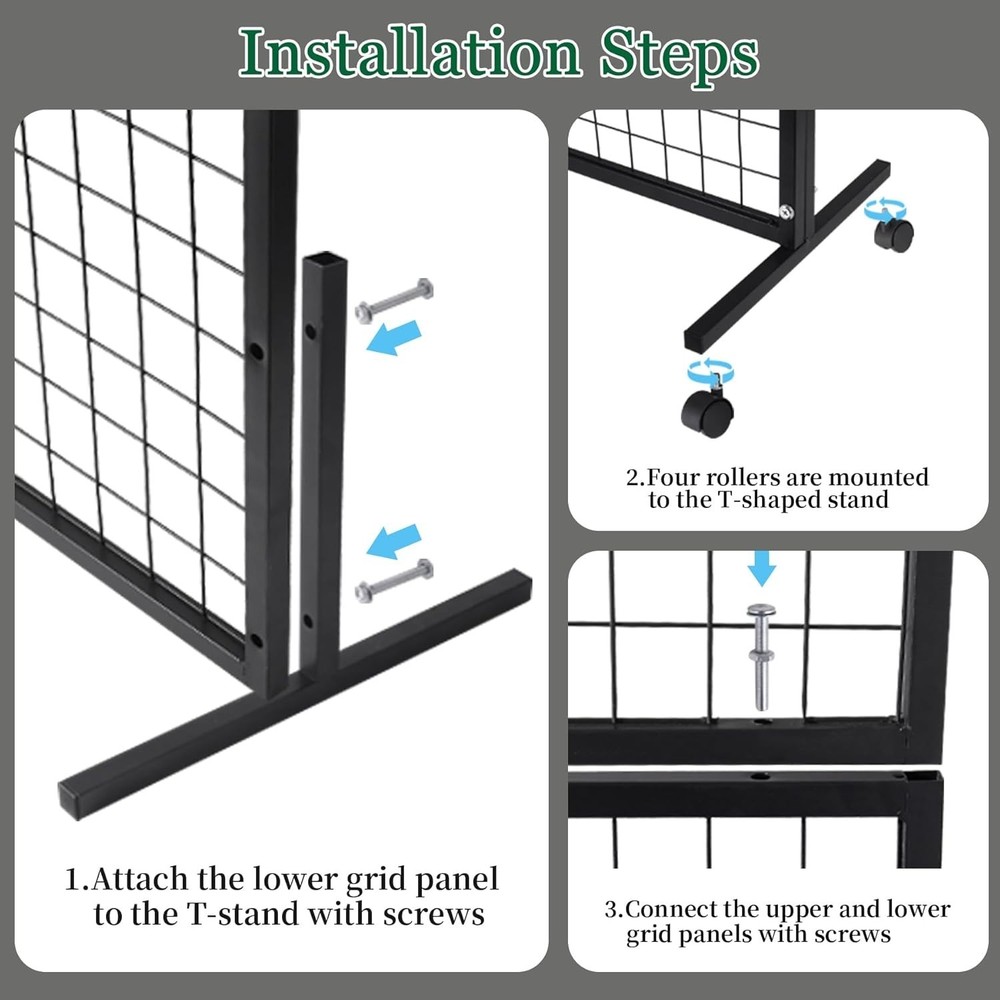 Installation Steps

1.Attach the lower grid panel to the T-stand with screws

2.Four rollers are mounted to the T-shaped stand

3.Connect the upper and lower grid panels with screws