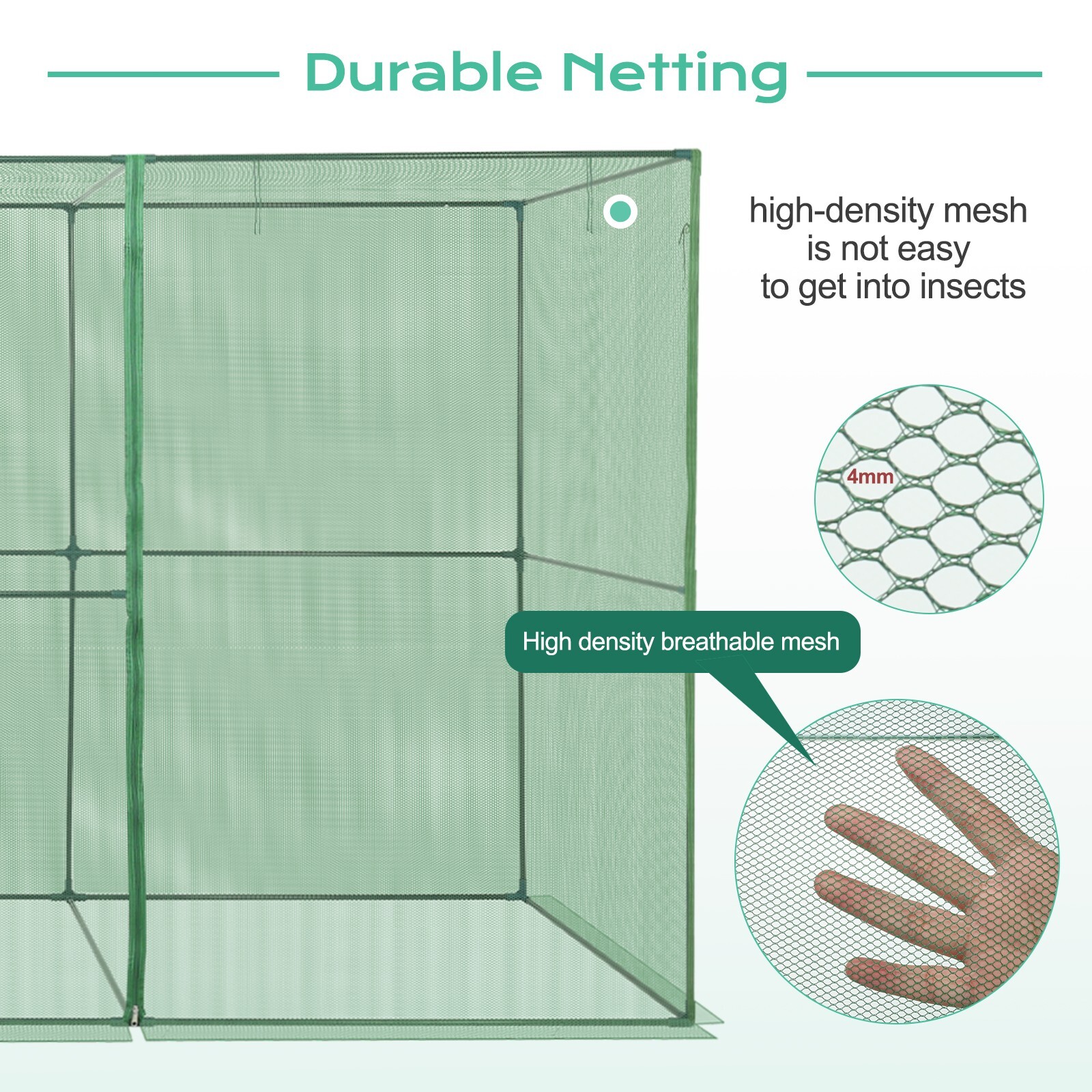 Durable Netting

high-density mesh is not easy to get into insects

4mm

High density breathable mesh