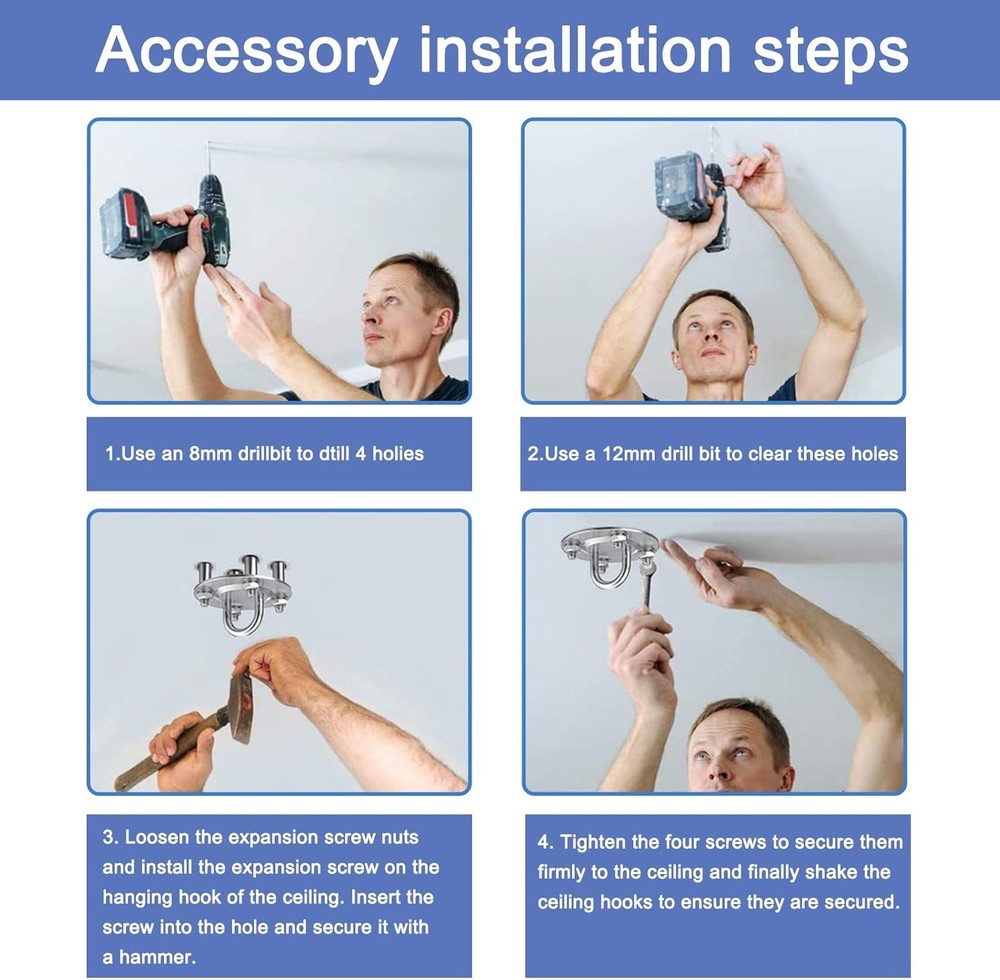 Accessory installation steps

1.Use an 8mm drillbit to dtill 4 holies

2.Use a 12mm drill bit to clear these holes

3. Loosen the expansion screw nuts and install the expansion screw on the hanging hook of the ceiling. Insert the screw into the hole and secure it with a hammer.

4. Tighten the four screws to secure them firmly to the ceiling and finally shake the ceiling hooks to ensure they are secured.