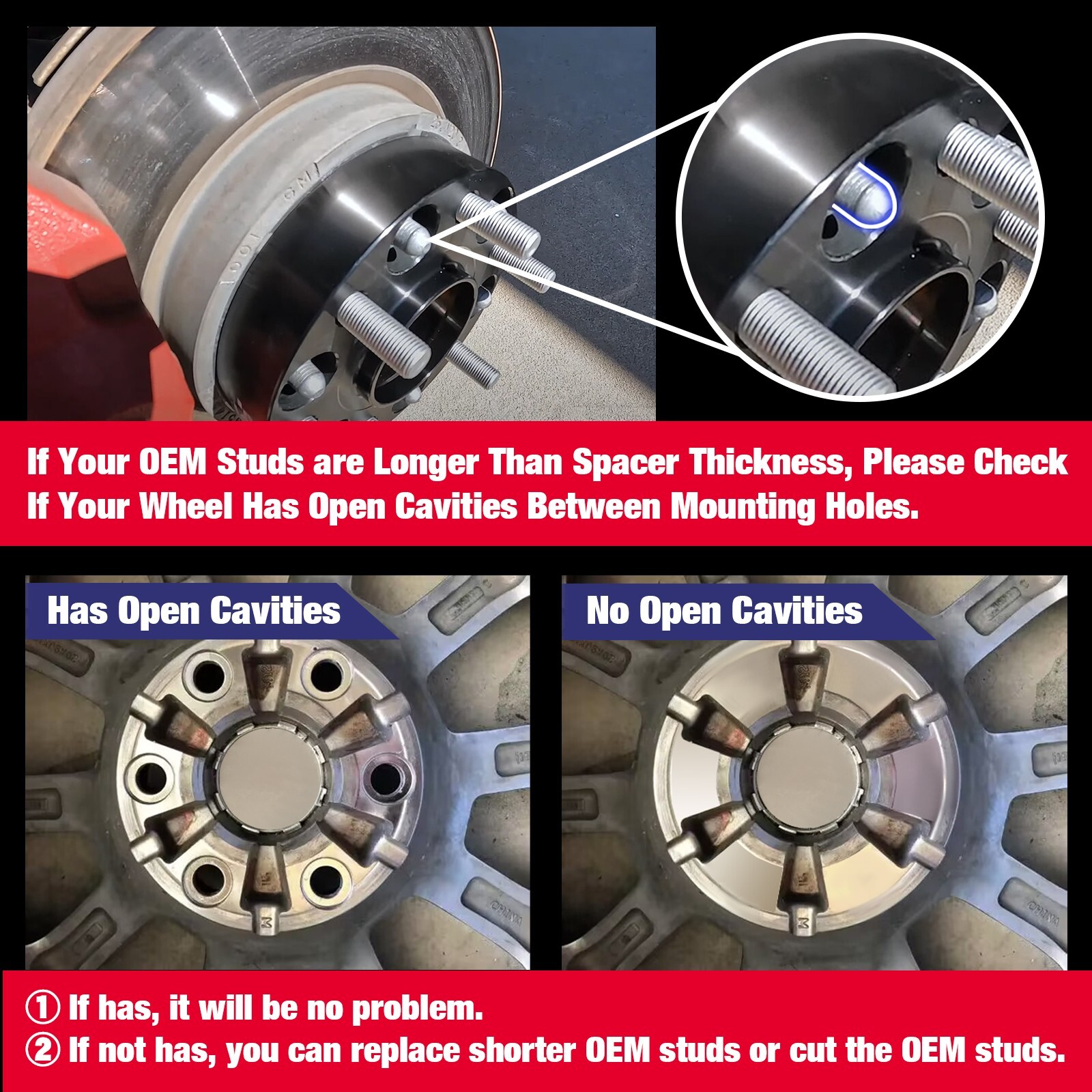 If Your OEM Studs are Longer Than Spacer Thickness, Please Check If Your Wheel Has Open Cavities Between Mounting Holes.

Has Open Cavities

No Open Cavities

① If has, it will be no problem.
② If not has, you can replace shorter OEM studs or cut the OEM studs.