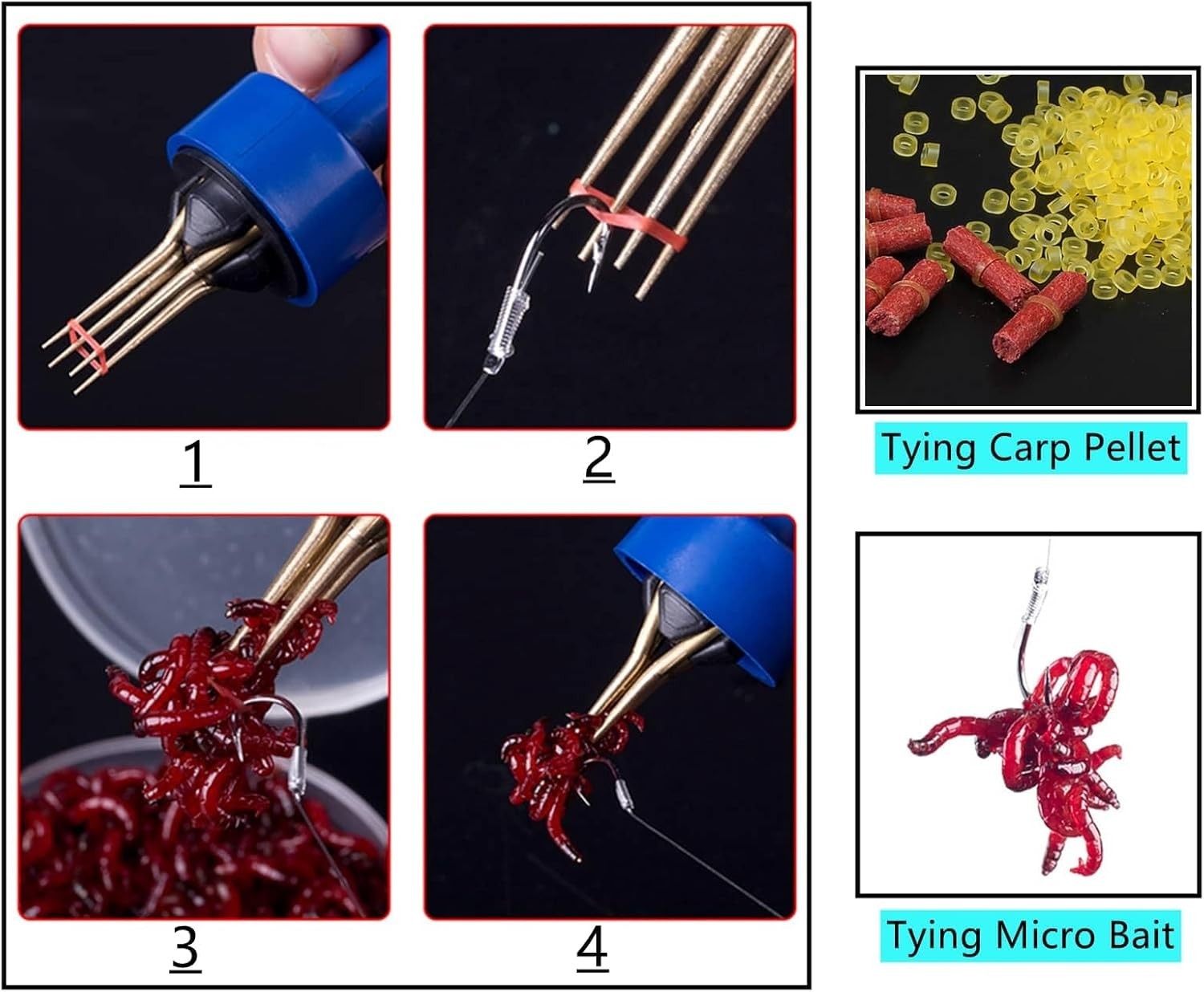 1

2

3

4

Tying Carp Pellet

Tying Micro Bait