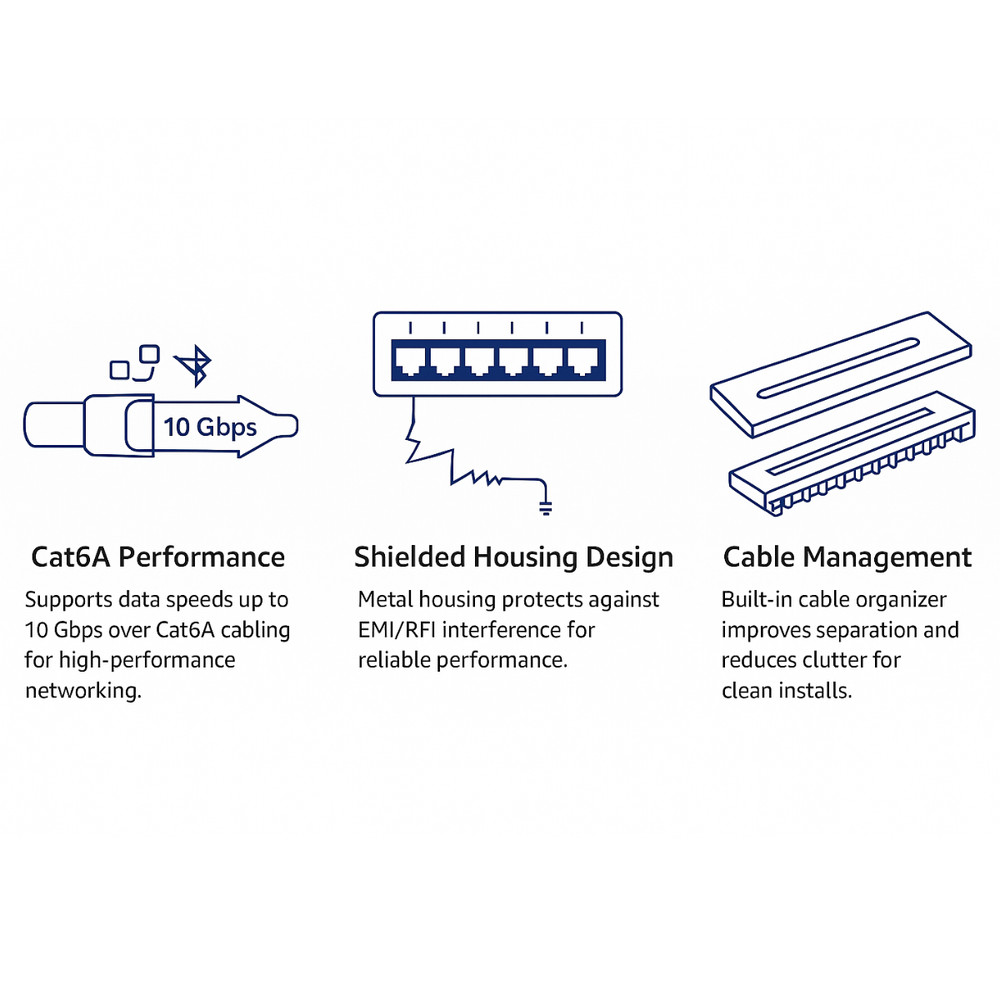 10 Gbps

Cat6A Performance

Supports data speeds up to 10 Gbps over Cat6A cabling for high-performance networking.

Shielded Housing Design

Metal housing protects against EMI/RFI interference for reliable performance.

Cable Management

Built-in cable organizer improves separation and reduces clutter for clean installs.