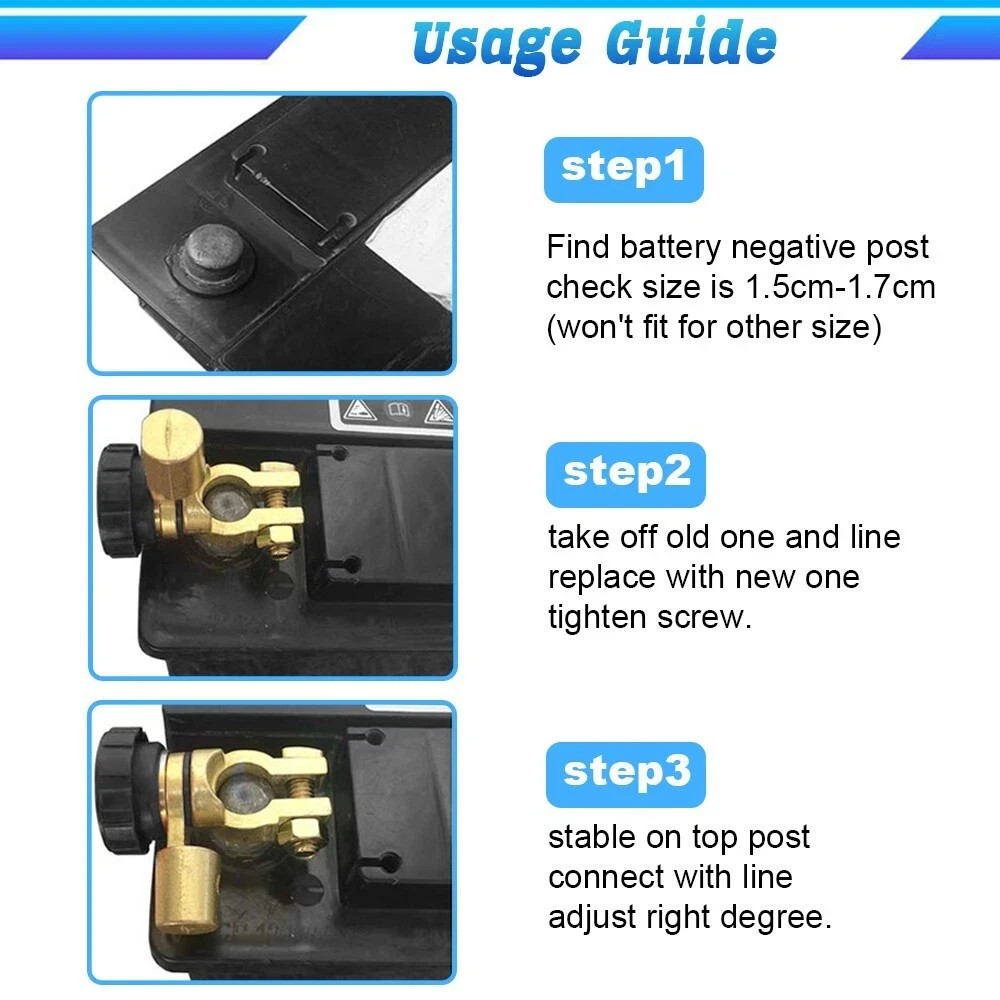 Usage Guide

step1

Find battery negative post check size is 1.5cm-1.7cm (won't fit for other size)

step2

take off old one and line replace with new one tighten screw.

step3

stable on top post connect with line adjust right degree.