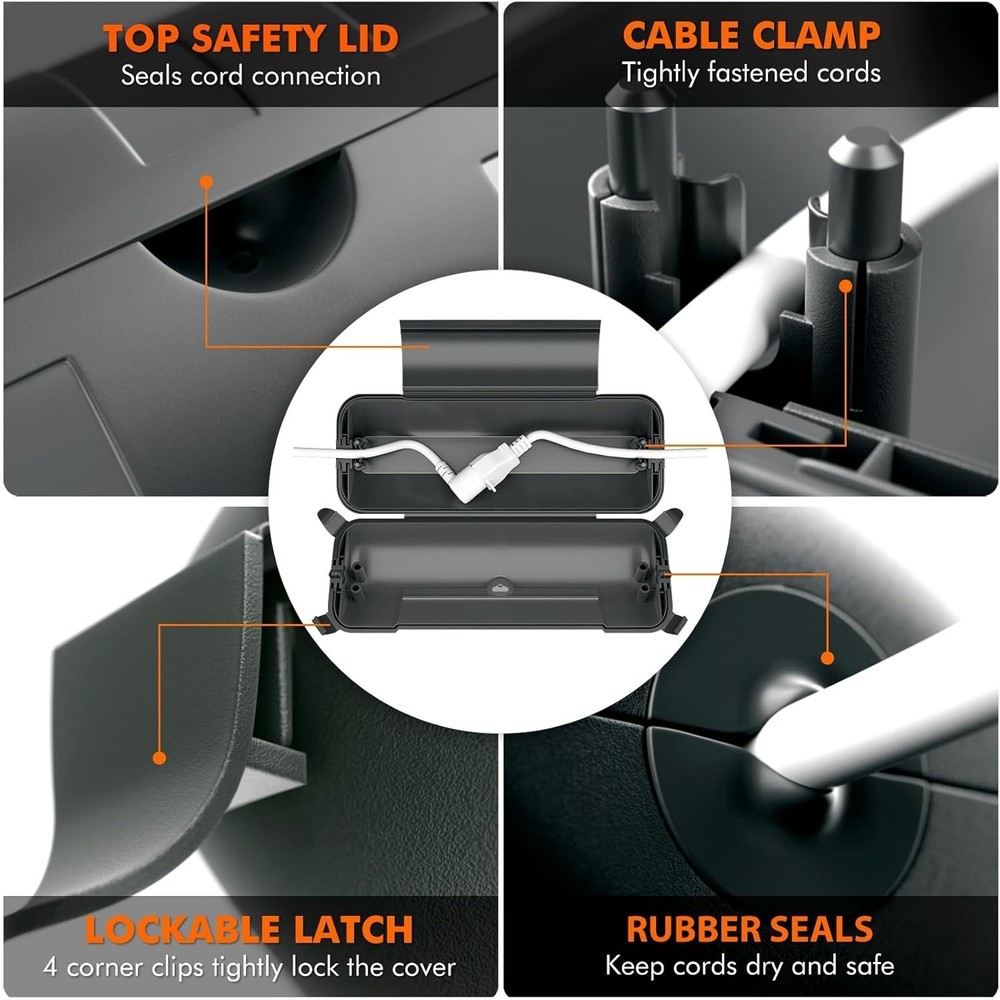 TOP SAFETY LID
Seals cord connection

CABLE CLAMP
Tightly fastened cords

LOCKABLE LATCH
4 corner clips tightly lock the cover

RUBBER SEALS
Keep cords dry and safe