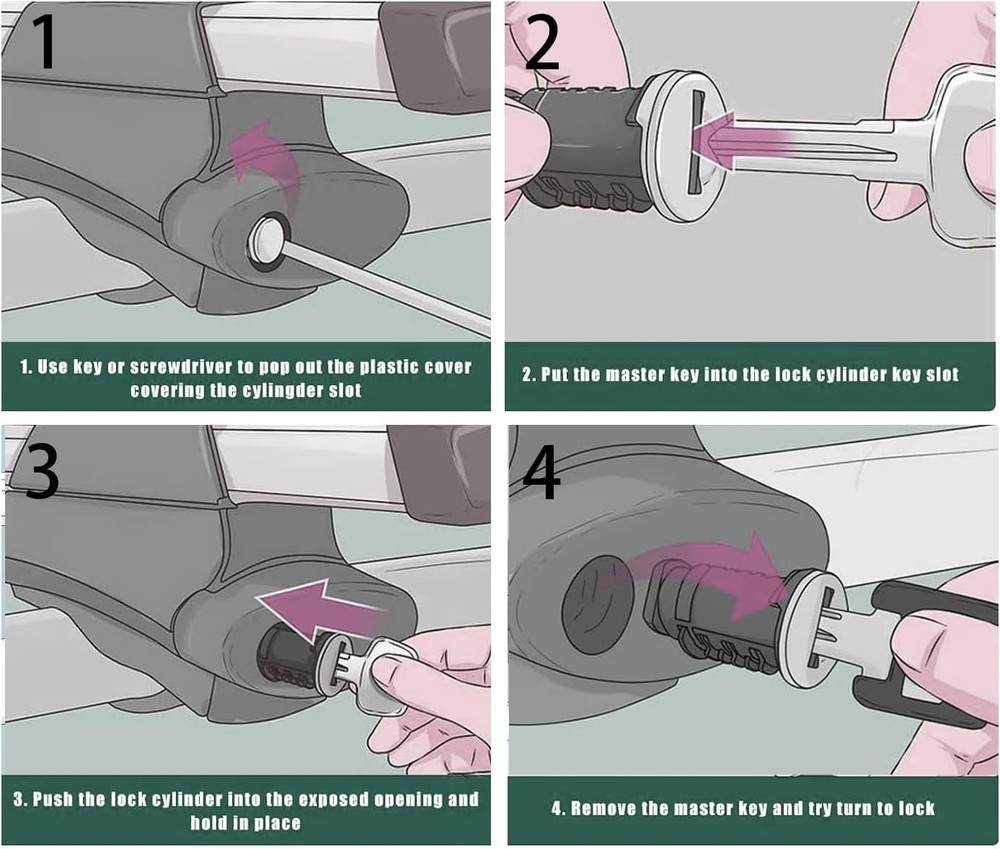 1

1. Use key or screwdriver to pop out the plastic cover covering the cylingder slot

2

2. Put the master key into the lock cylinder key slot

3

3. Push the lock cylinder into the exposed opening and hold in place

4

4. Remove the master key and try turn to lock