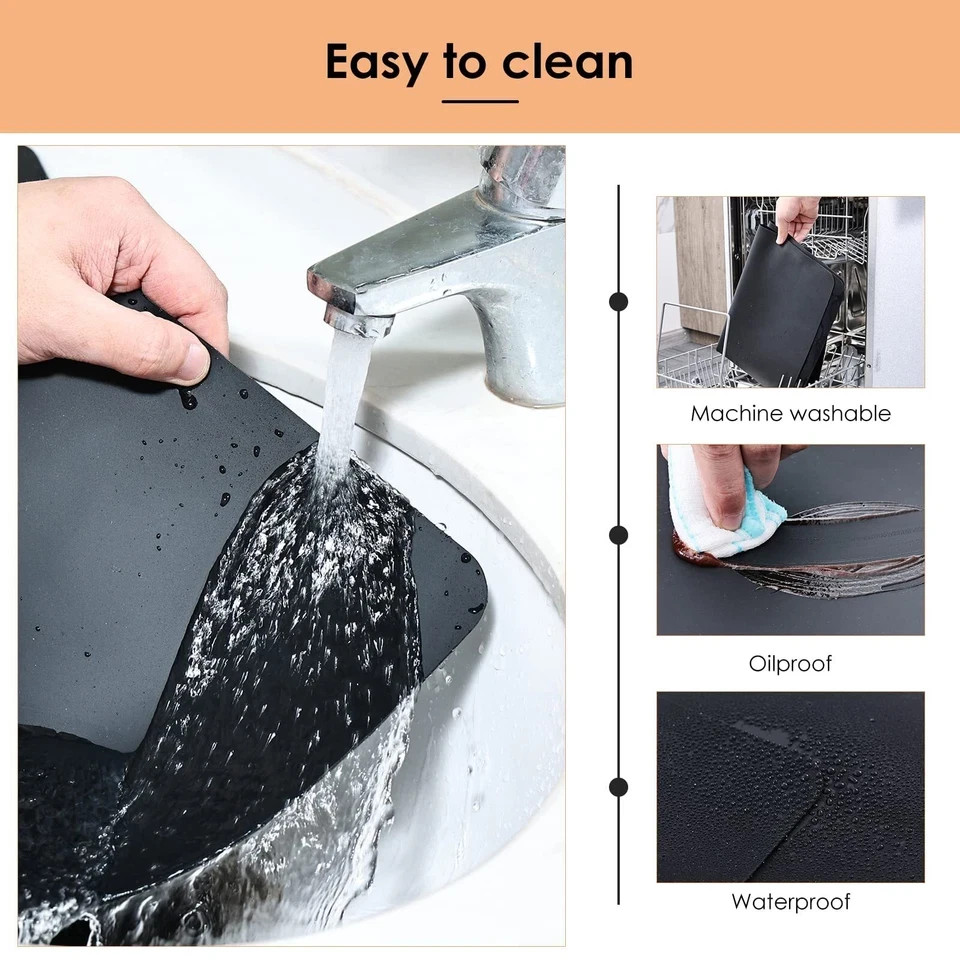 Easy to clean

Machine washable

Oilproof

Waterproof