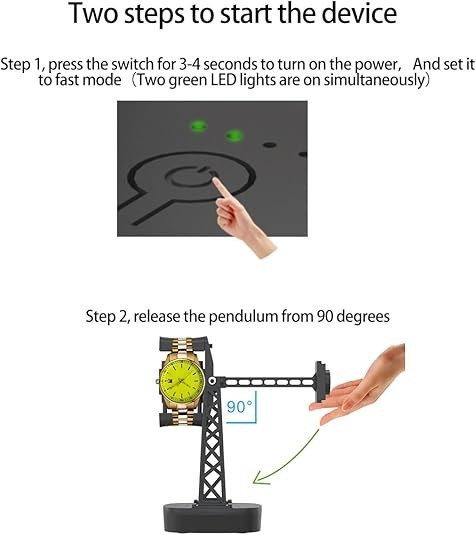 Two steps to start the device

Step 1, press the switch for 3-4 seconds to turn on the power, And set it to fast mode（Two green LED lights are on simultaneously）

Step 2, release the pendulum from 90 degrees

90°