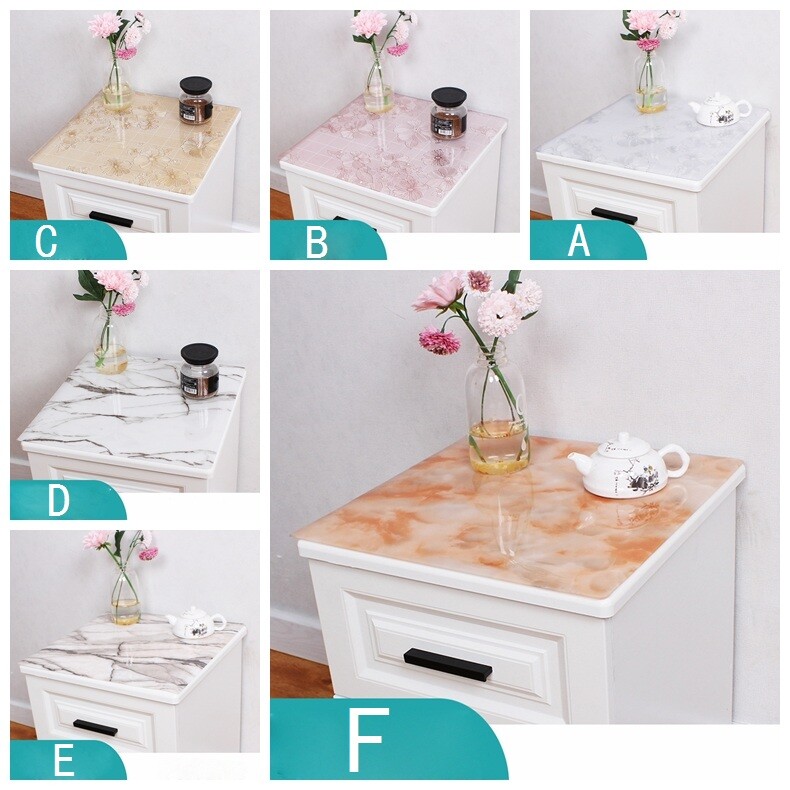 C

B

A

D

E

F