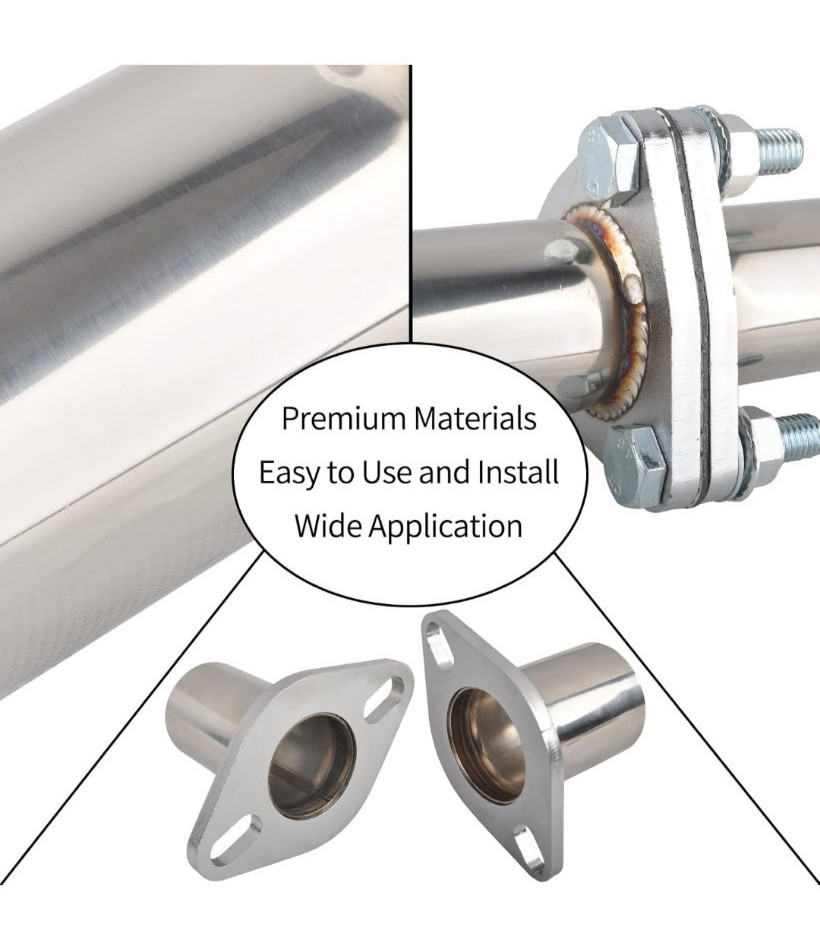 Premium Materials
Easy to Use and Install
Wide Application