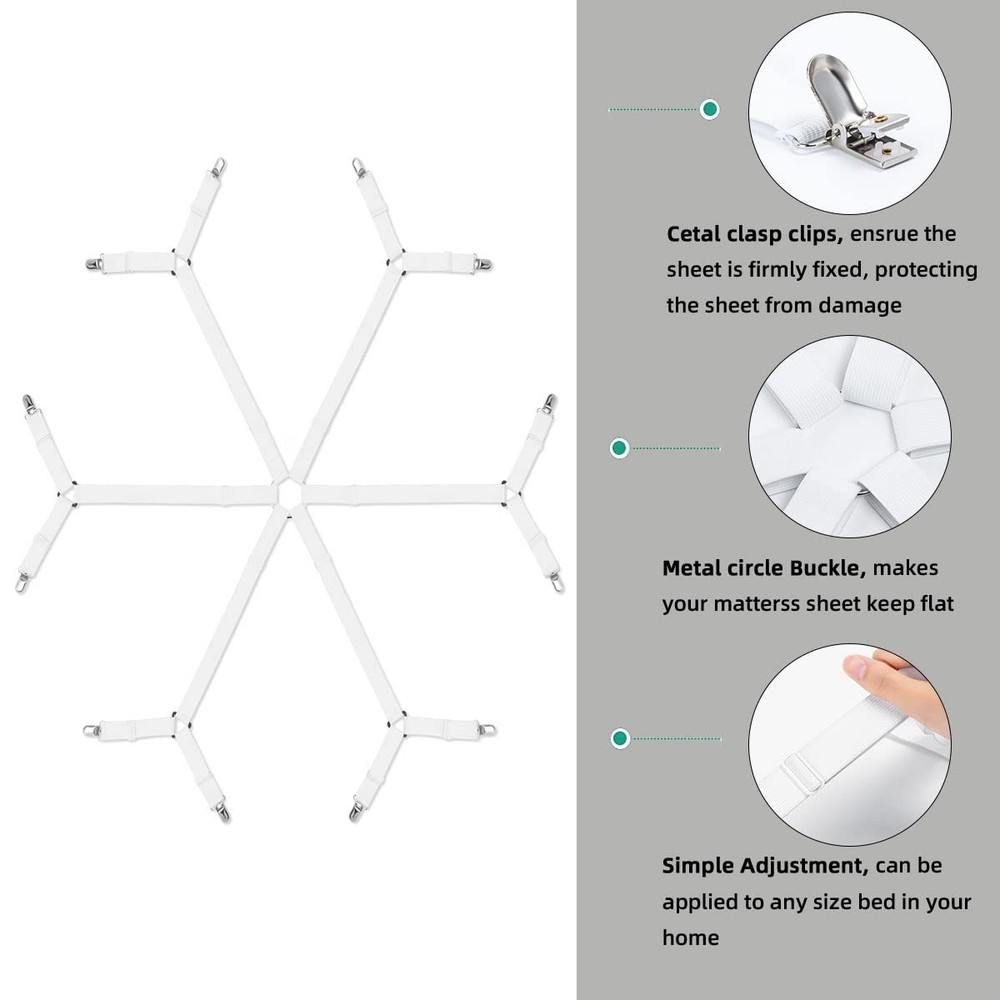 Cetal clasp clips, ensrue the sheet is firmly fixed, protecting the sheet from damage

Metal circle Buckle, makes your matterss sheet keep flat

Simple Adjustment, can be applied to any size bed in your home