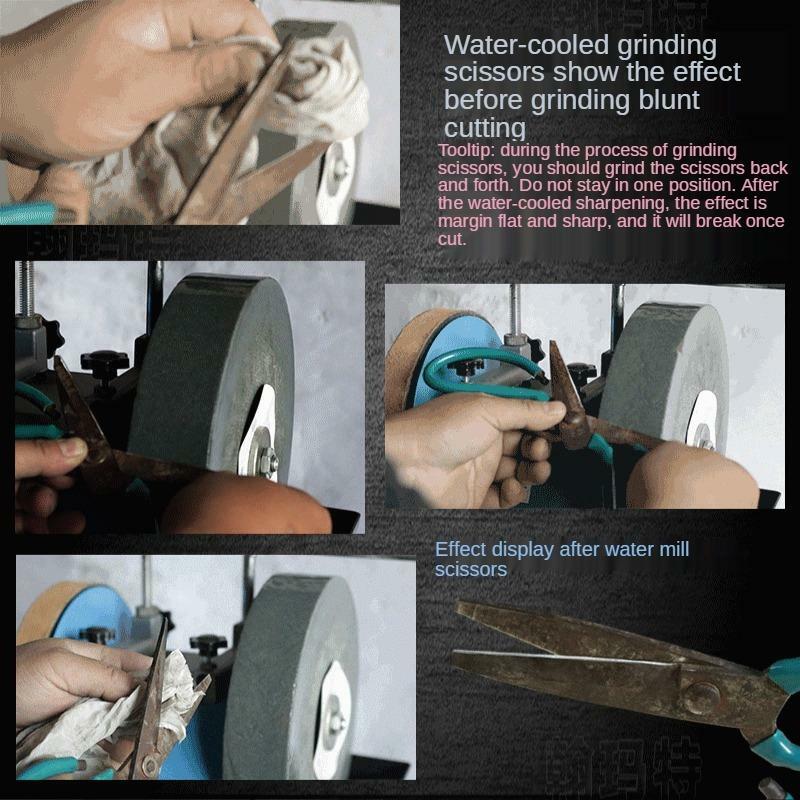 Water-cooled grinding scissors show the effect before grinding blunt cutting

Tooltip: during the process of grinding scissors, you should grind the scissors back and forth. Do not stay in one position. After the water-cooled sharpening, the effect is margin flat and sharp, and it will break once cut.

Effect display after water mill scissors