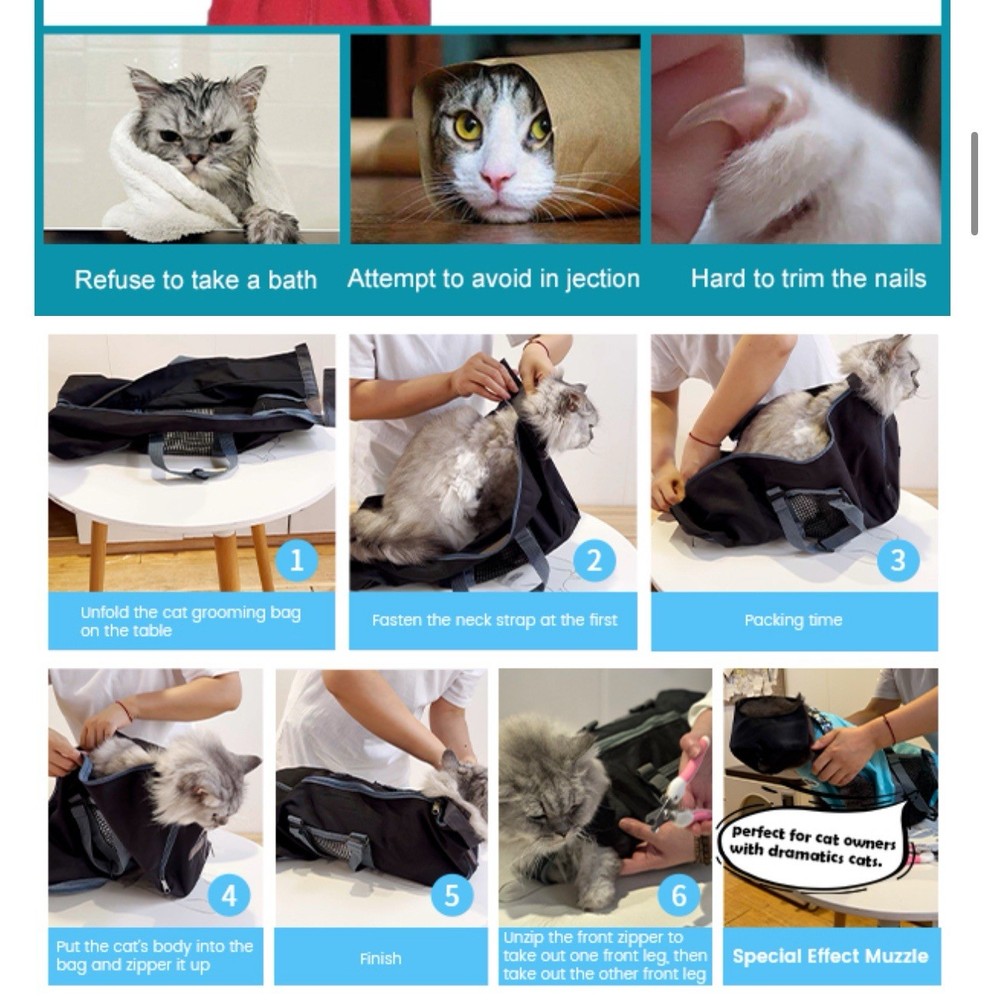 Refuse to take a bath

Attempt to avoid in jection

Hard to trim the nails

1
Unfold the cat grooming bag on the table

2
Fasten the neck strap at the first

3
Packing time

4
Put the cat's body into the bag and zipper it up

5
Finish

6
Unzip the front zipper to take out one front leg, then take out the other front leg

Perfect for cat owners with dramatics cats.

Special Effect Muzzle