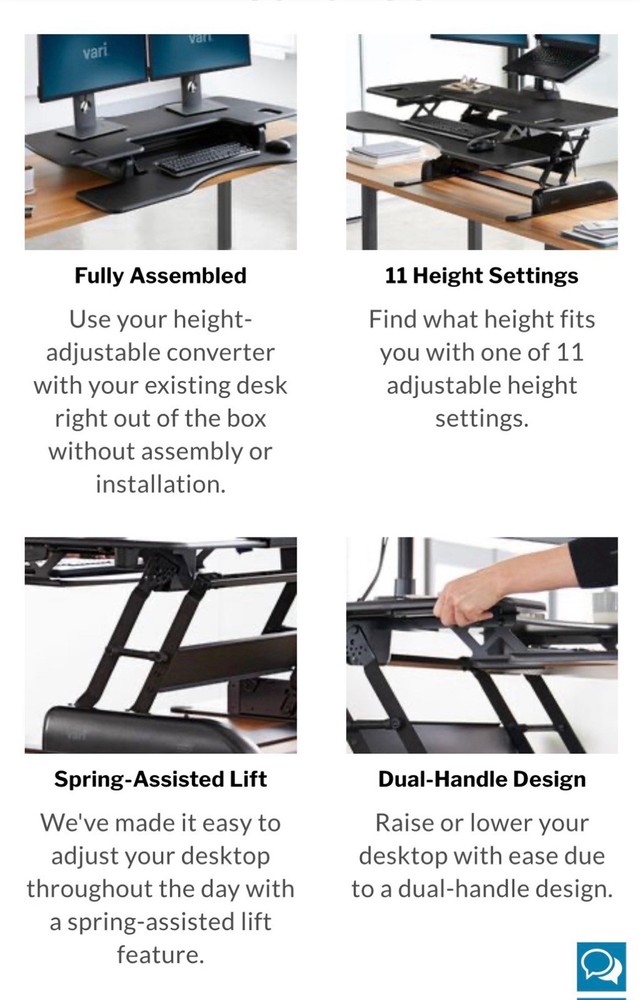 vari

vari

Fully Assembled

Use your height-adjustable converter with your existing desk right out of the box without assembly or installation.

11 Height Settings

Find what height fits you with one of 11 adjustable height settings.

vari

Spring-Assisted Lift

We've made it easy to adjust your desktop throughout the day with a spring-assisted lift feature.

Dual-Handle Design

Raise or lower your desktop with ease due to a dual-handle design.