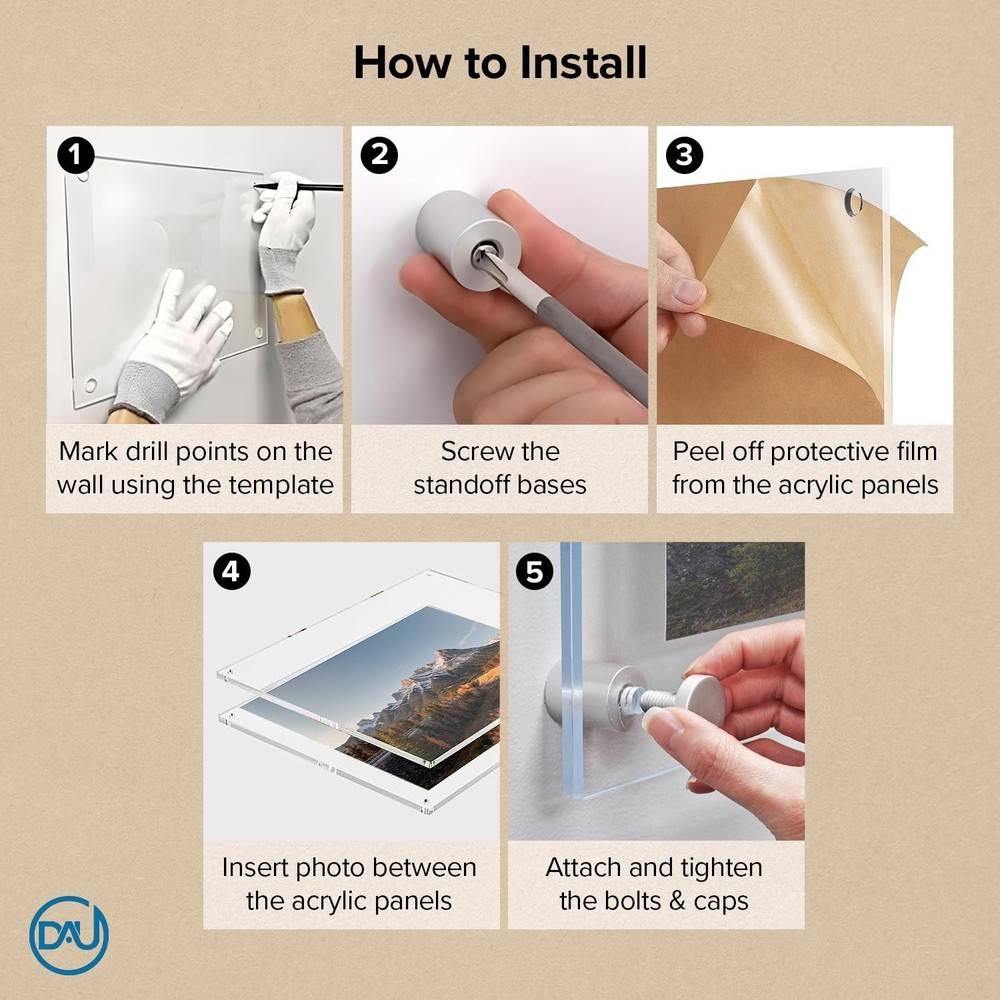 How to Install

1
Mark drill points on the wall using the template

2
Screw the standoff bases

3
Peel off protective film from the acrylic panels

4
Insert photo between the acrylic panels

5
Attach and tighten the bolts & caps

DAU