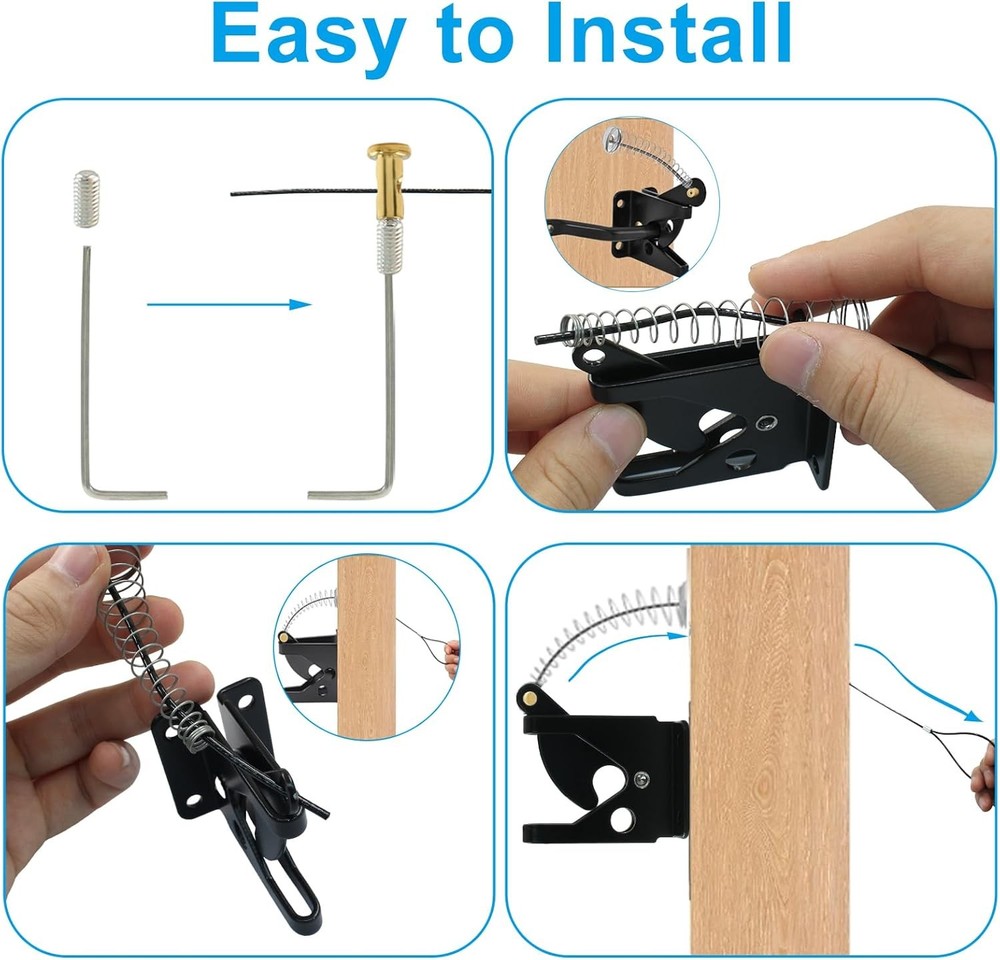 Easy to Install