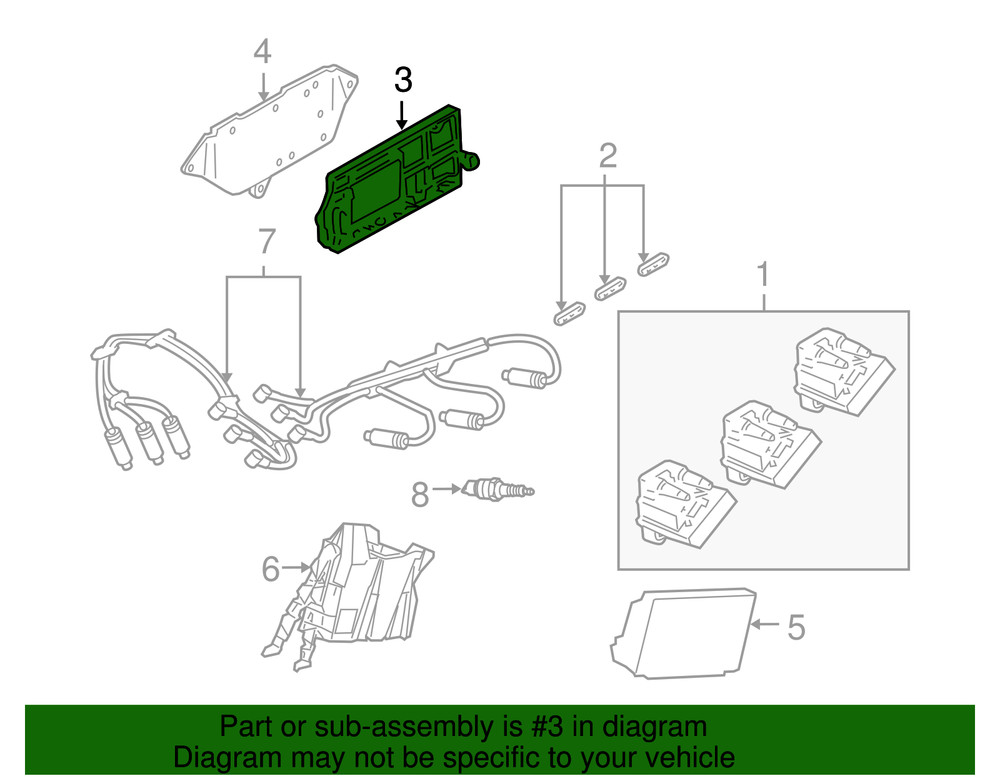 4
3
2
7
1
8
6
5

Part or sub-assembly is #3 in diagram
Diagram may not be specific to your vehicle